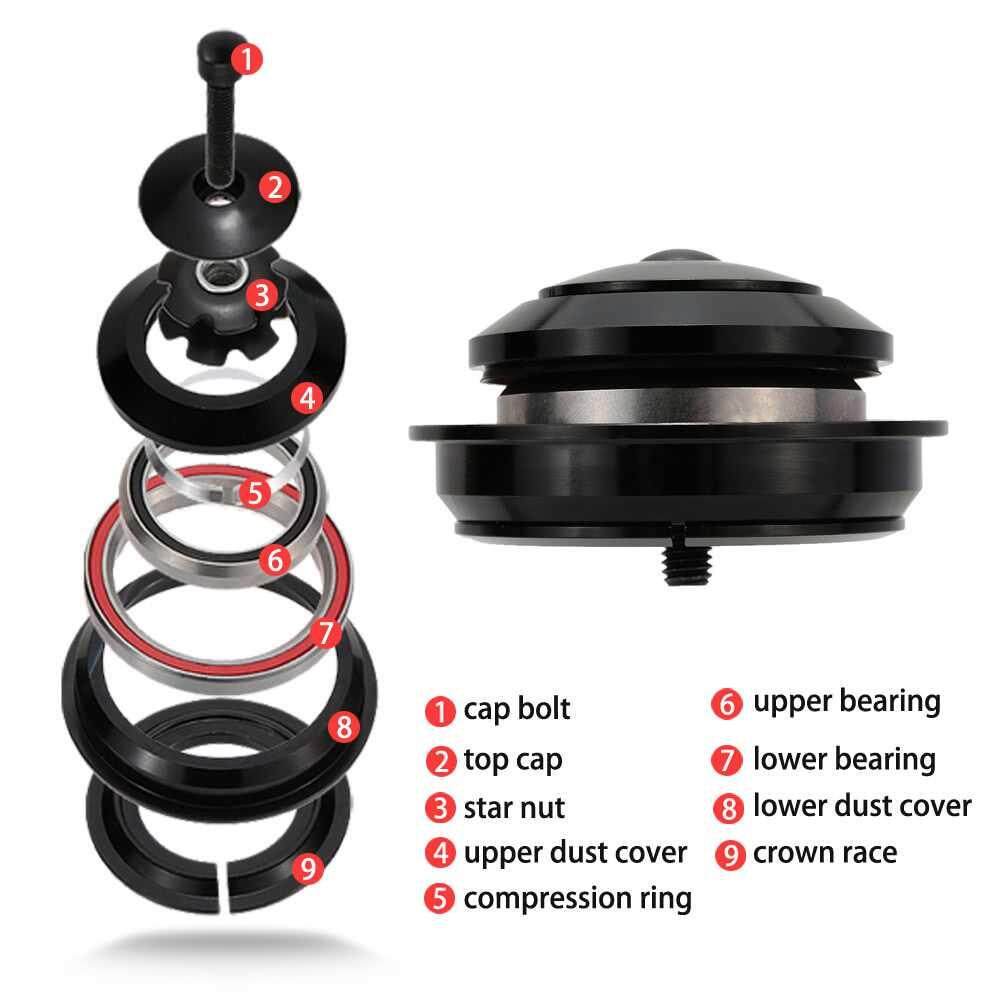 1
2
3
4
5
6
7
8
9

1 cap bolt
2 top cap
3 star nut
4 upper dust cover
5 compression ring

6 upper bearing
7 lower bearing
8 lower dust cover
9 crown race