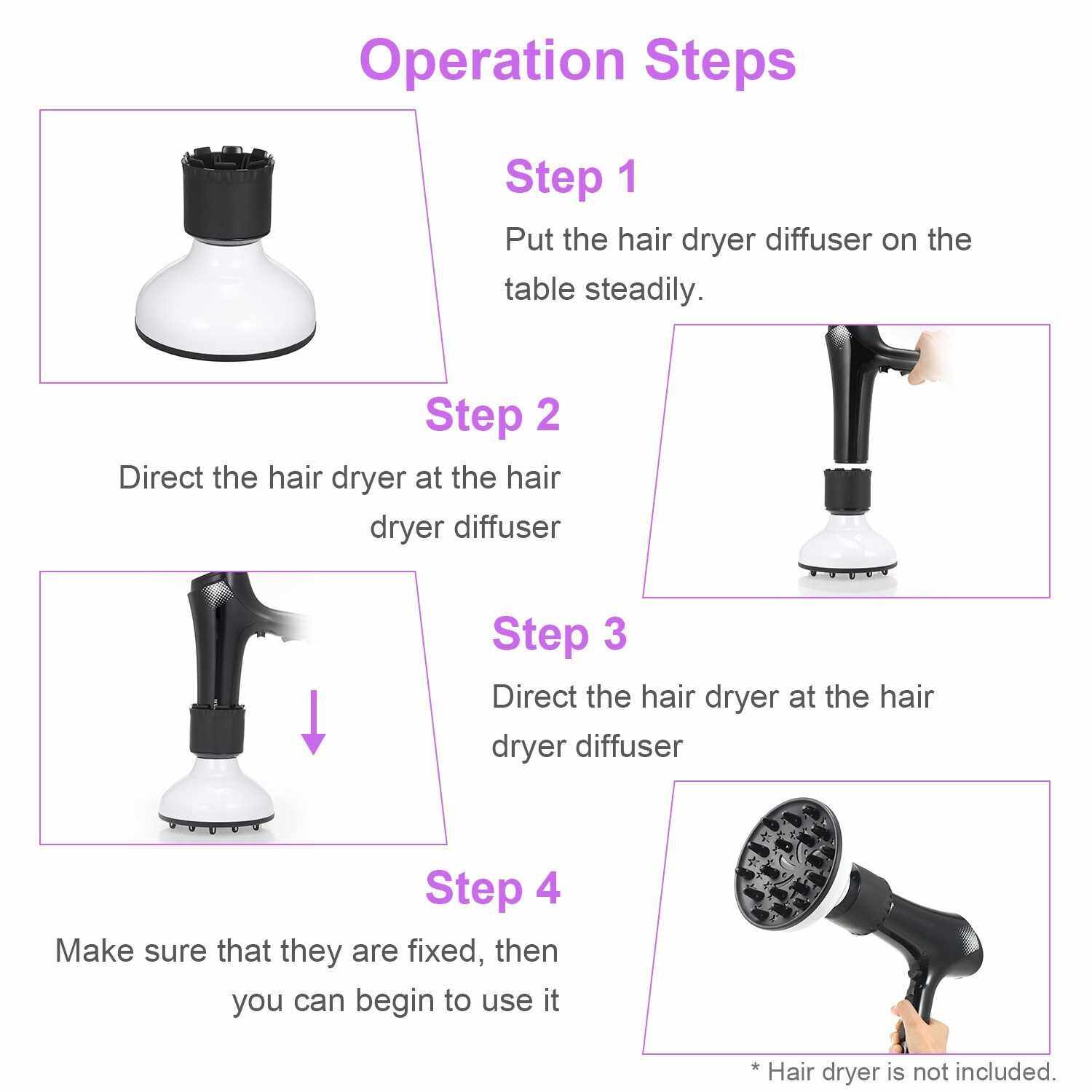 Operation Steps

Step 1

Put the hair dryer diffuser on the table steadily.

Step 2

Direct the hair dryer at the hair dryer diffuser

Step 3

Direct the hair dryer at the hair dryer diffuser

Step 4

Make sure that they are fixed, then you can begin to use it

* Hair dryer is not included.