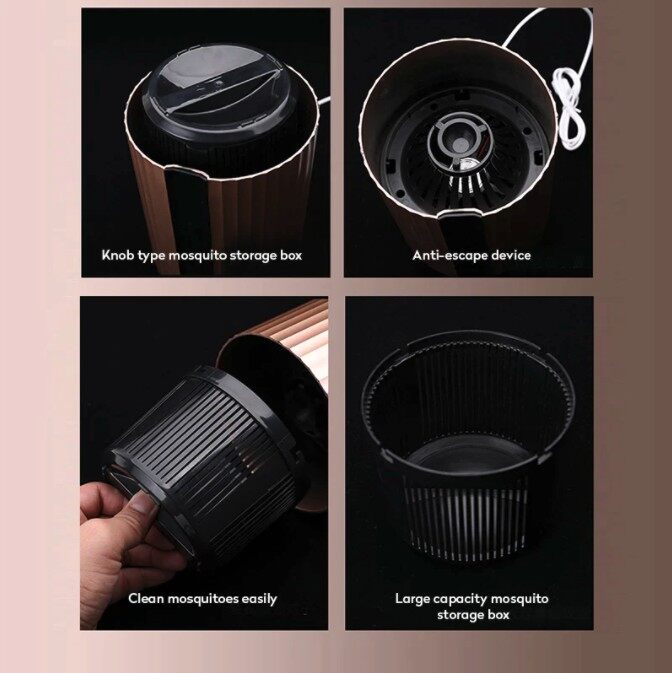 Knob type mosquito storage box

Anti-escape device

Clean mosquitoes easily

Large capacity mosquito storage box