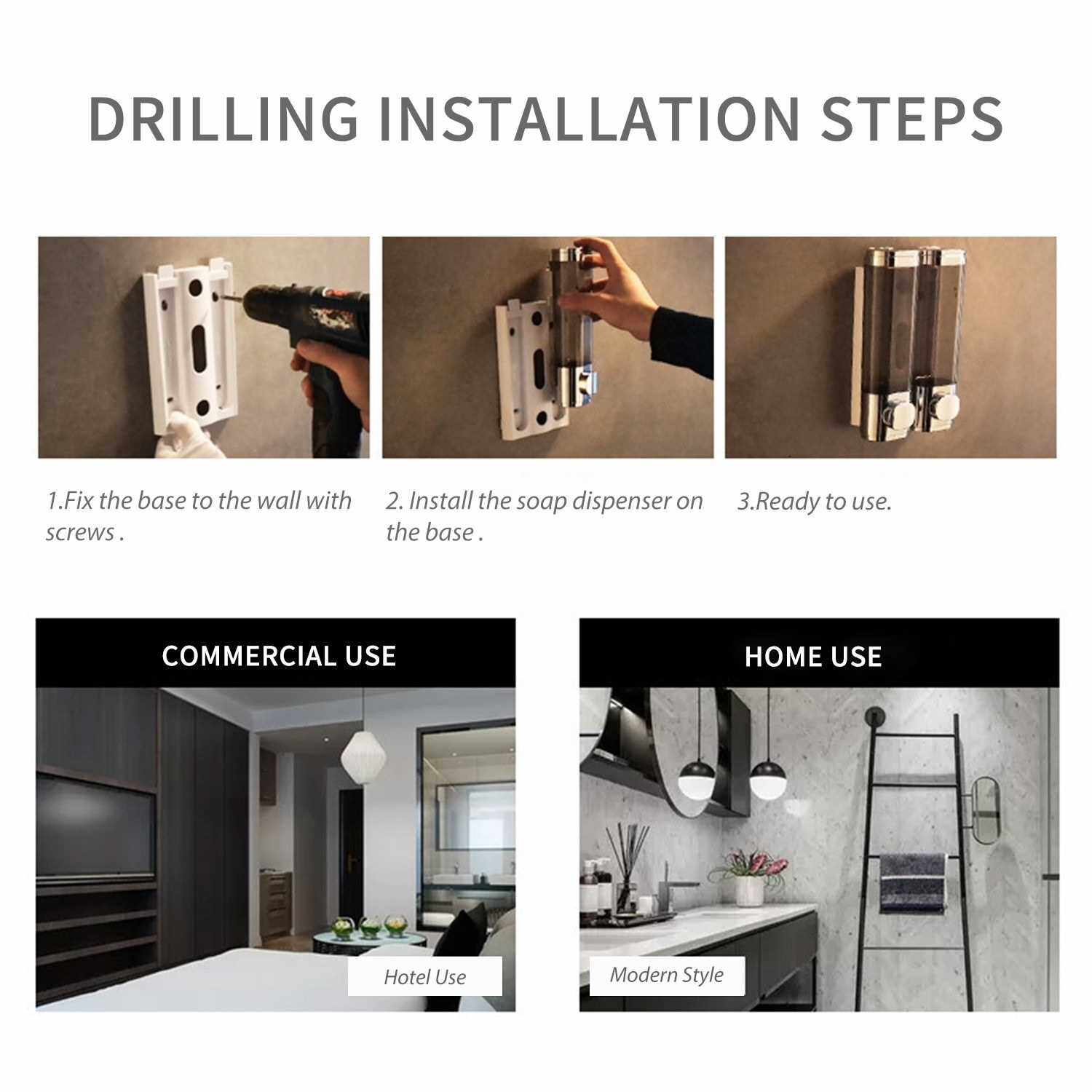 DRILLING INSTALLATION STEPS

1.Fix the base to the wall with screws .

2. Install the soap dispenser on the base .

3.Ready to use.

COMMERCIAL USE

Hotel Use

HOME USE

Modern Style