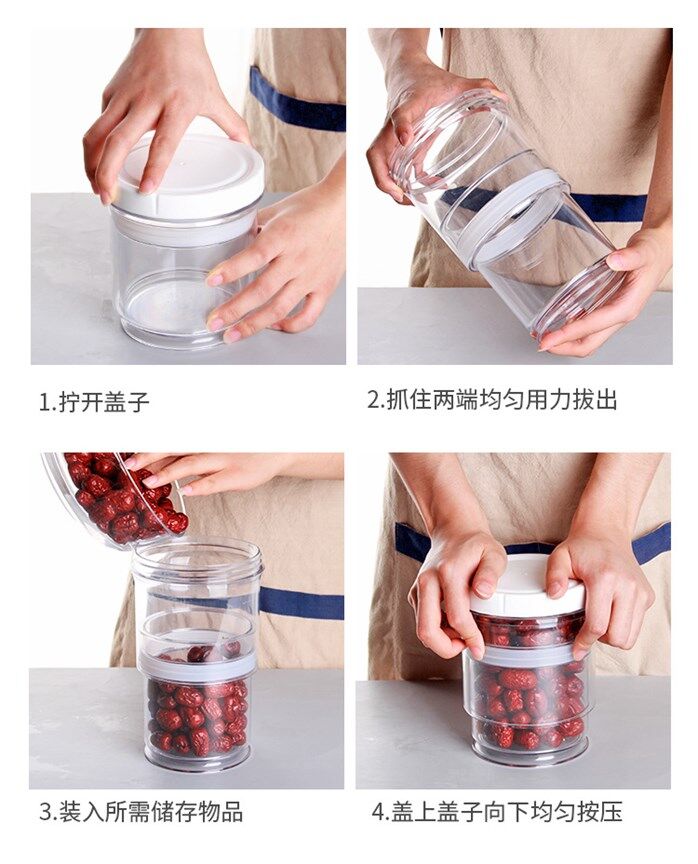 1.拧开盖子

2.抓住两端均匀用力拔出

3.装入所需储存物品

4.盖上盖子向下均匀按压