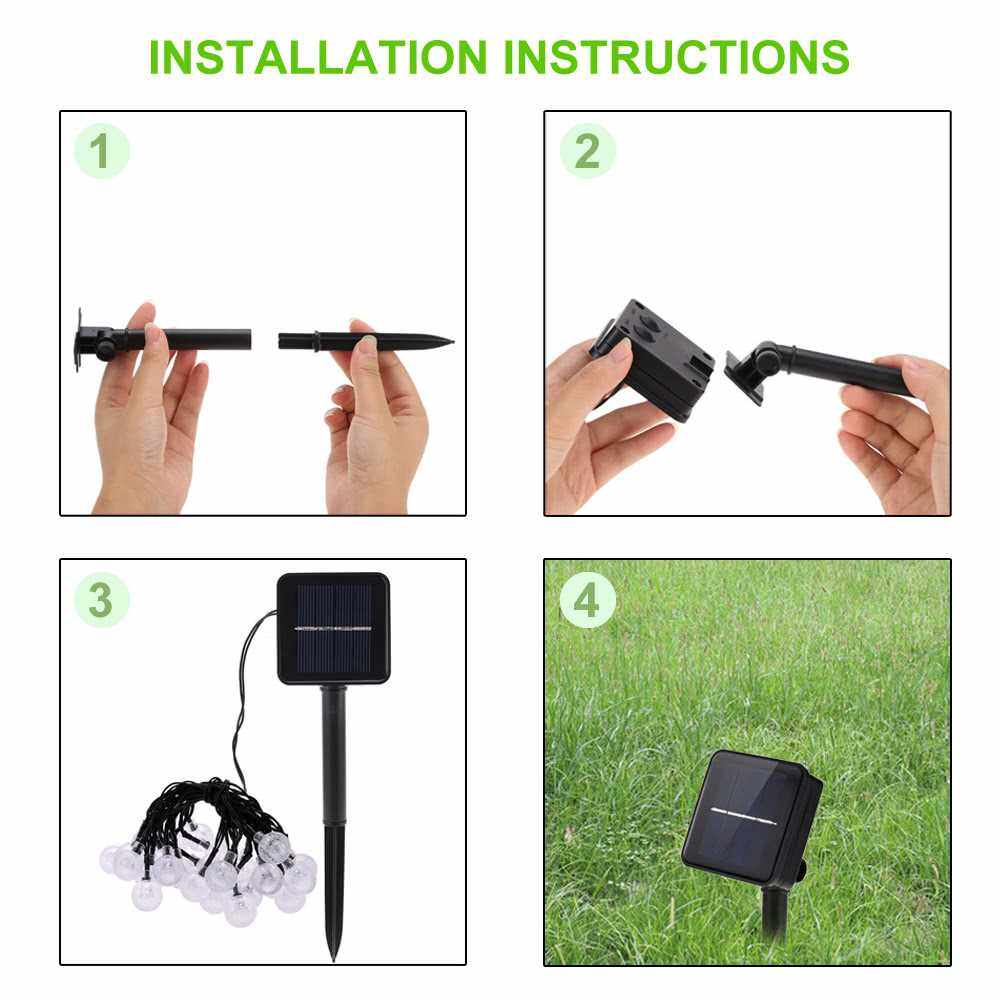 INSTALLATION INSTRUCTIONS

1

2

3

4