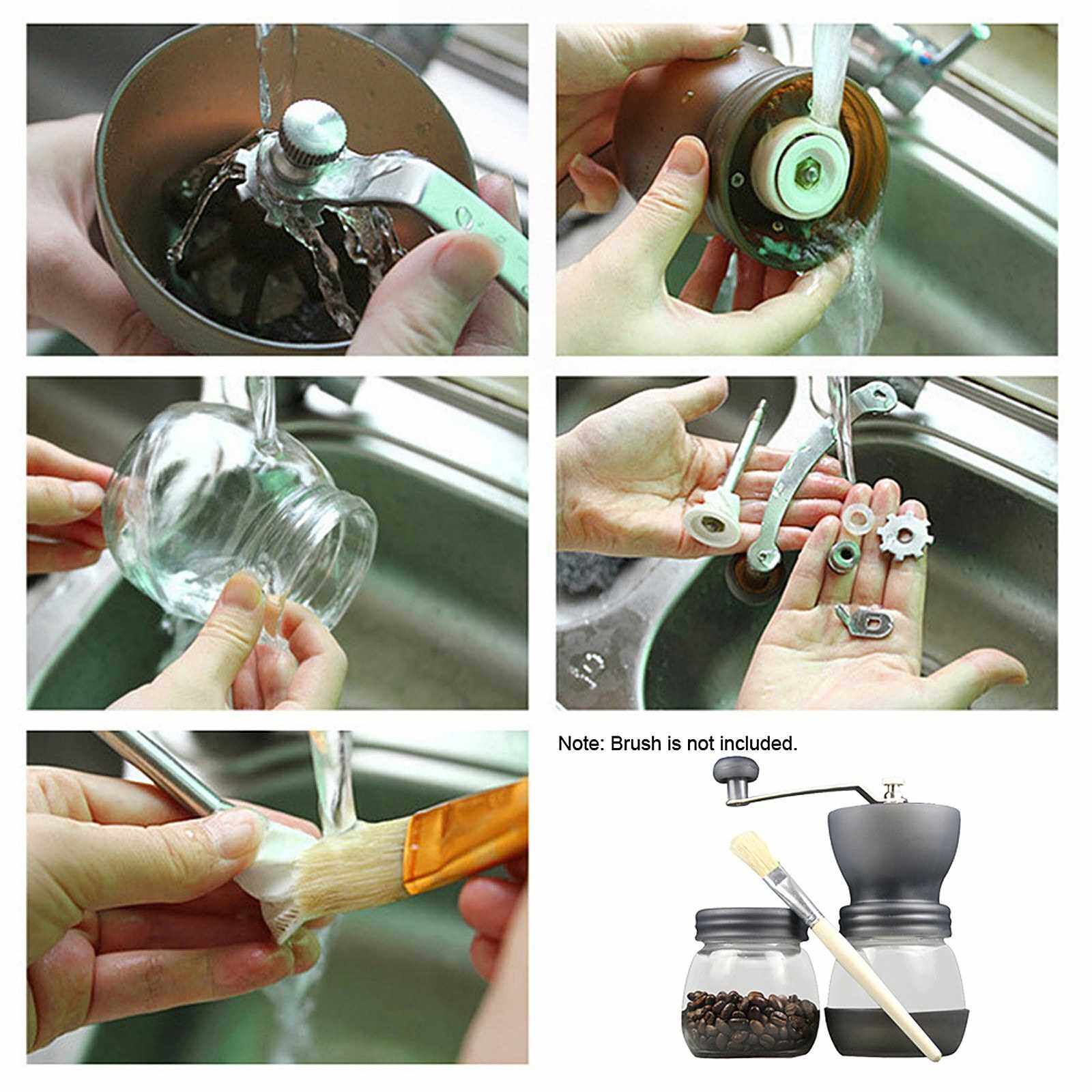 Note: Brush is not included.