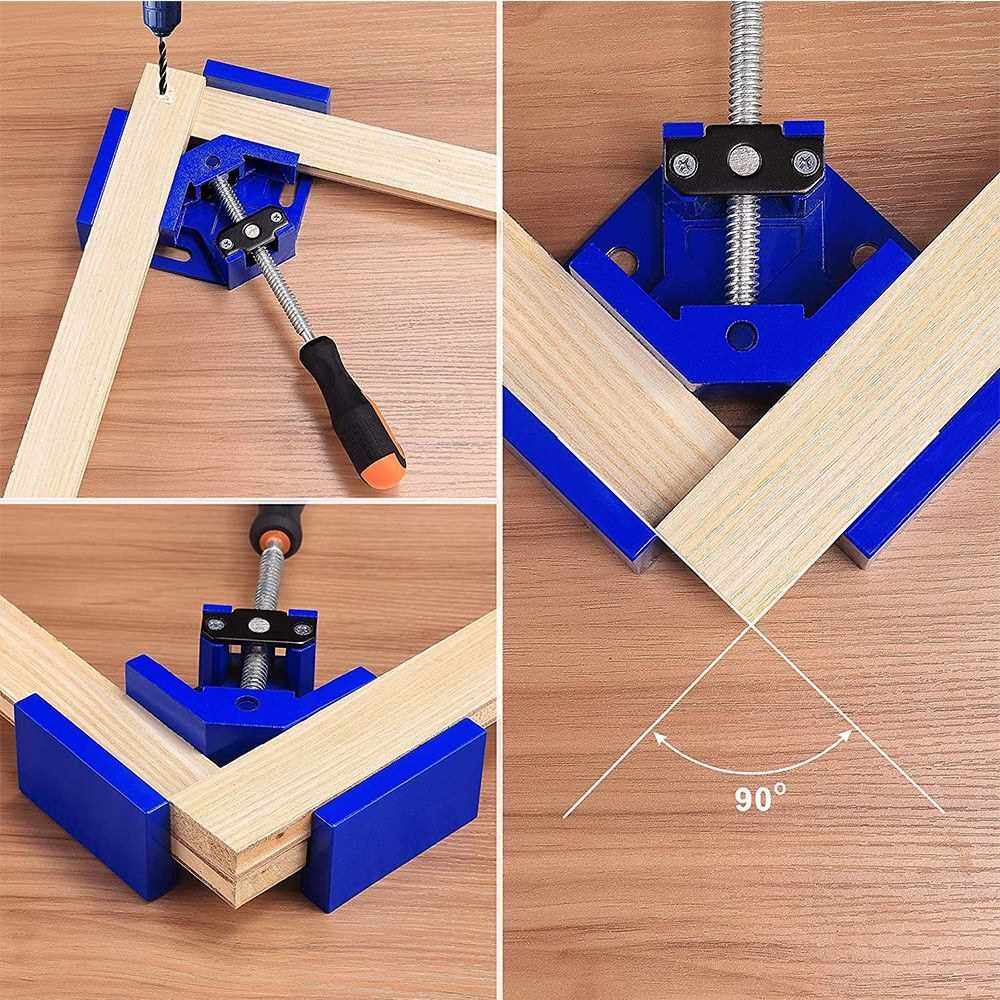 90°