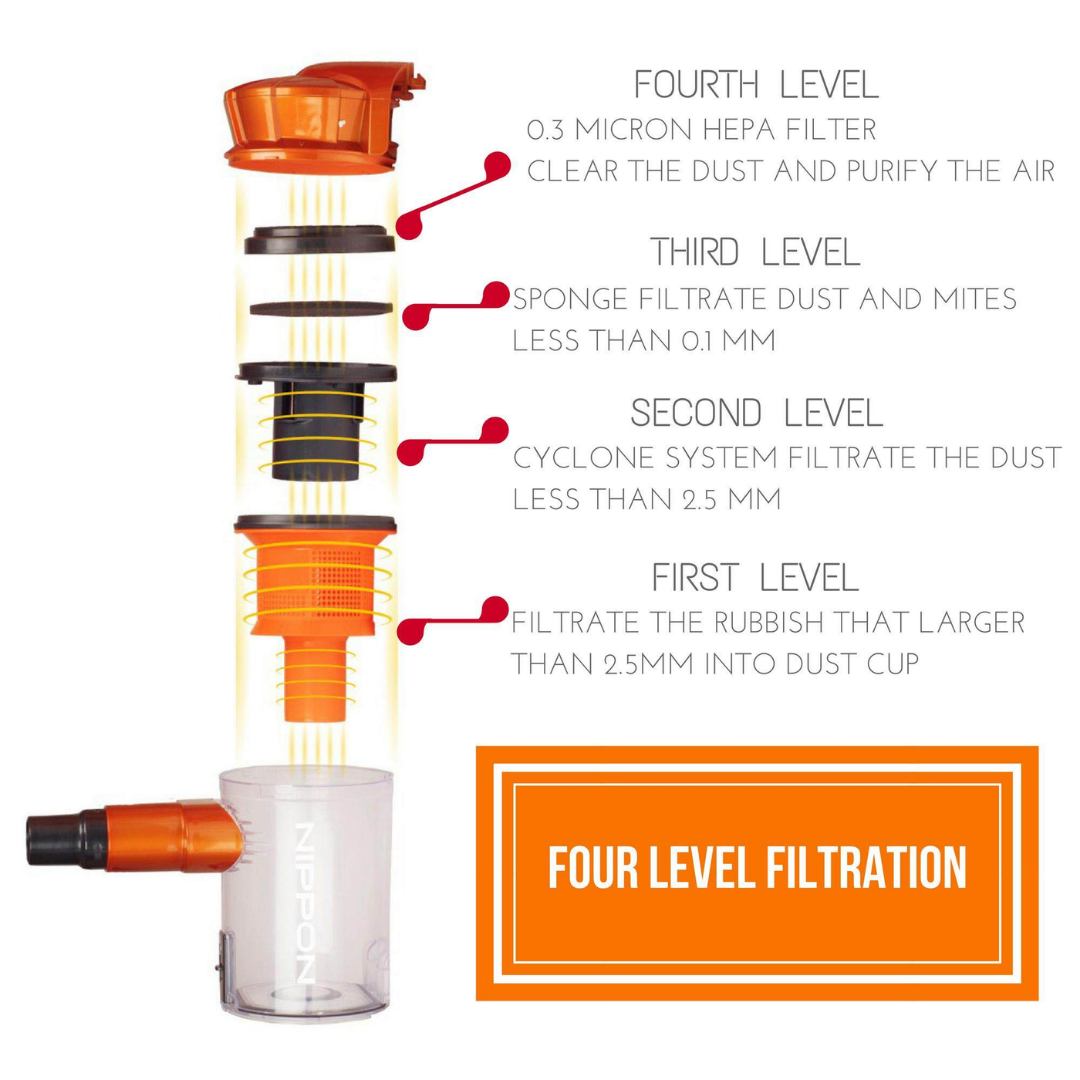 FOURTH LEVEL
0.3 MICRON HEPA FILTER
CLEAR THE DUST AND PURIFY THE AIR

THIRD LEVEL
SPONGE FILTRATE DUST AND MITES LESS THAN 0.1 MM

SECOND LEVEL
CYCLONE SYSTEM FILTRATE THE DUST LESS THAN 2.5 MM

FIRST LEVEL
FILTRATE THE RUBBISH THAT LARGER THAN 2.5MM INTO DUST CUP

NIPPON

FOUR LEVEL FILTRATION