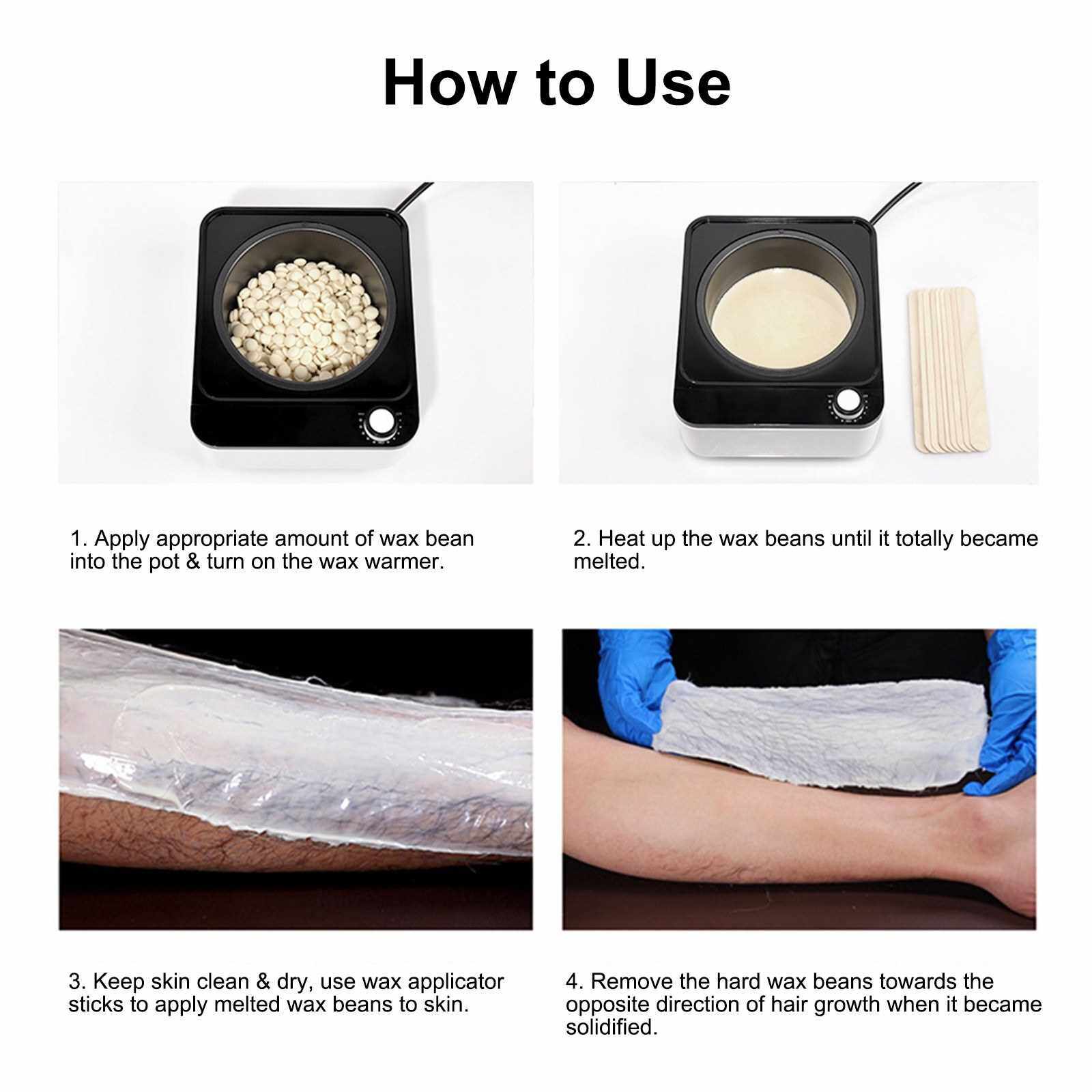 How to Use

1. Apply appropriate amount of wax bean into the pot & turn on the wax warmer.

2. Heat up the wax beans until it totally became melted.

3. Keep skin clean & dry, use wax applicator sticks to apply melted wax beans to skin.

4. Remove the hard wax beans towards the opposite direction of hair growth when it became solidified.