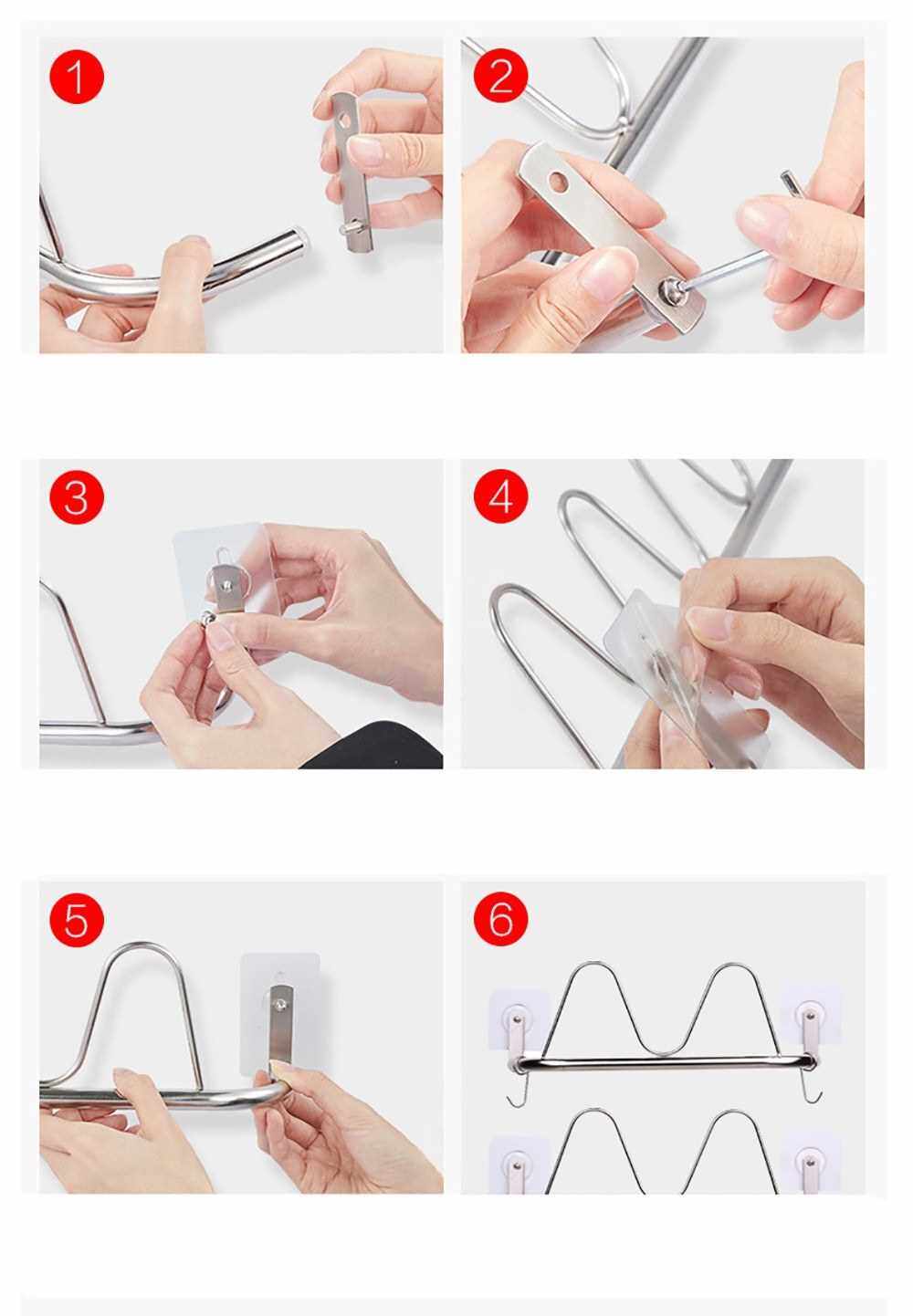 1

2

3

4

5

6