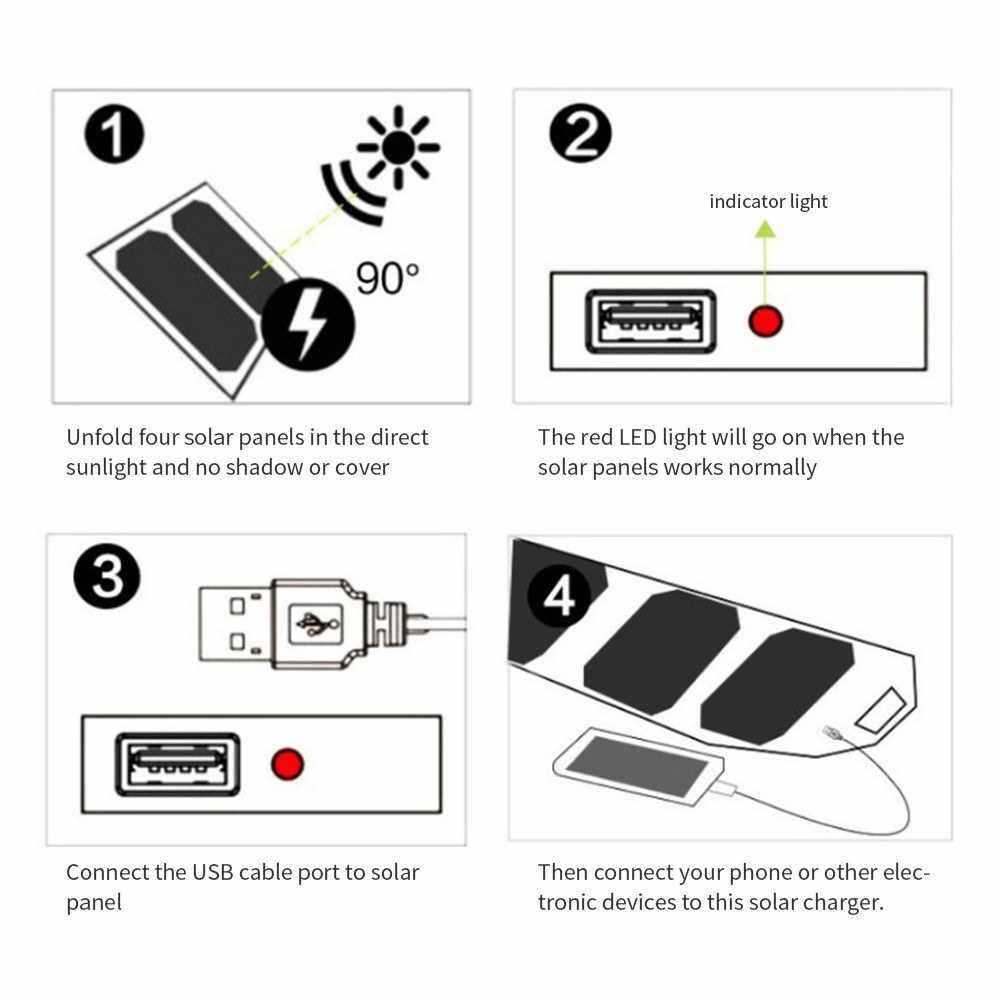 1

90°

Unfold four solar panels in the direct sunlight and no shadow or cover

2

indicator light

The red LED light will go on when the solar panels works normally

3

Connect the USB cable port to solar panel

4

Then connect your phone or other electronic devices to this solar charger.