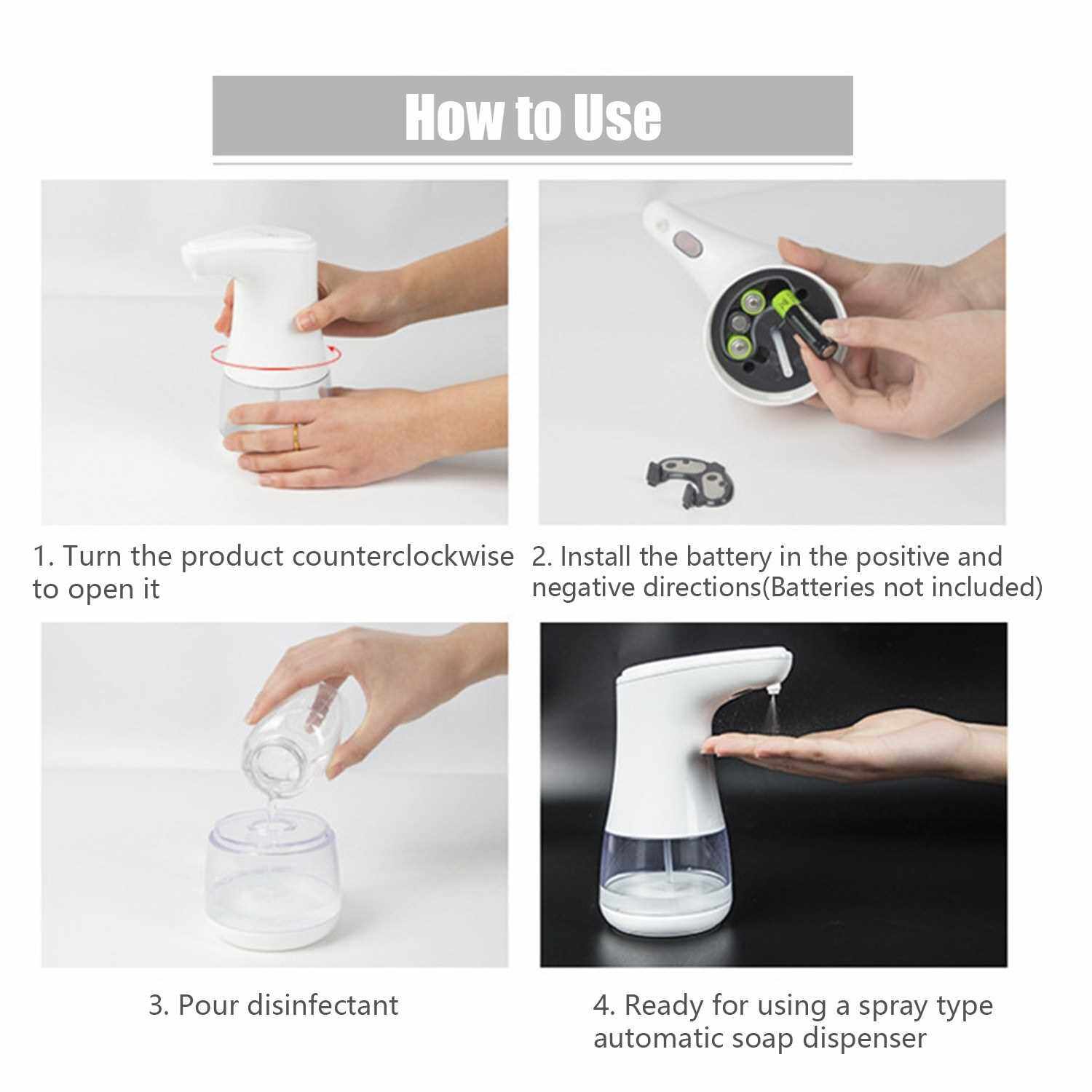 How to Use

1. Turn the product counterclockwise to open it

2. Install the battery in the positive and negative directions(Batteries not included)

3. Pour disinfectant

4. Ready for using a spray type automatic soap dispenser