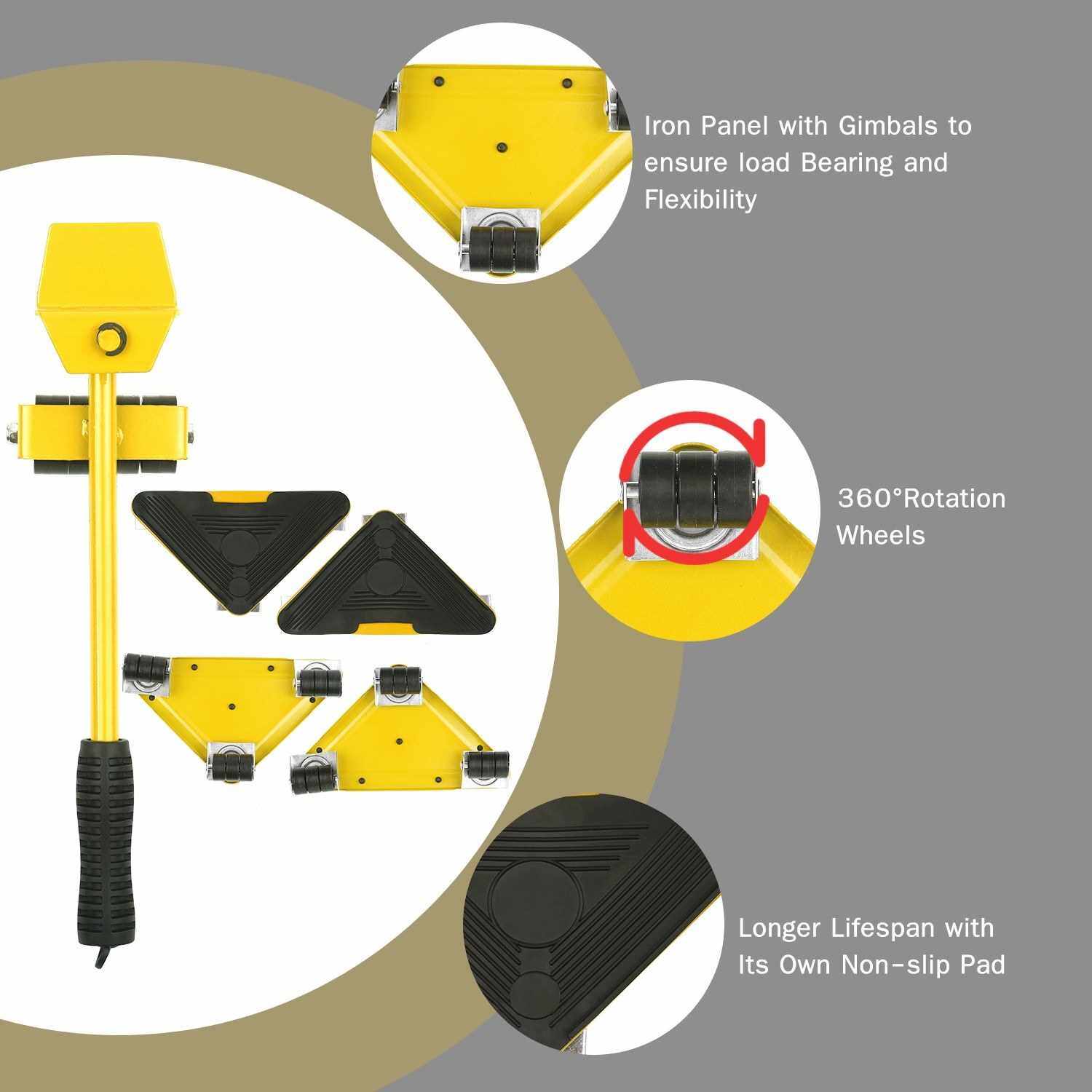 Iron Panel with Gimbals to ensure load Bearing and Flexibility

360°Rotation Wheels

Longer Lifespan with Its Own Non-slip Pad