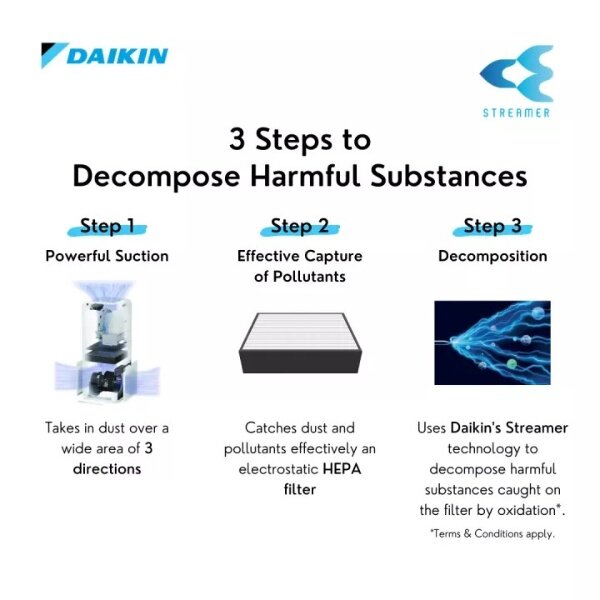 DAIKIN

STREAMER

3 Steps to
Decompose Harmful Substances

Step 1
Powerful Suction

Takes in dust over a wide area of 3 directions

Step 2
Effective Capture of Pollutants

Catches dust and pollutants effectively an electrostatic HEPA filter

Step 3
Decomposition

Uses Daikin's Streamer technology to decompose harmful substances caught on the filter by oxidation*.

*Terms & Conditions apply.