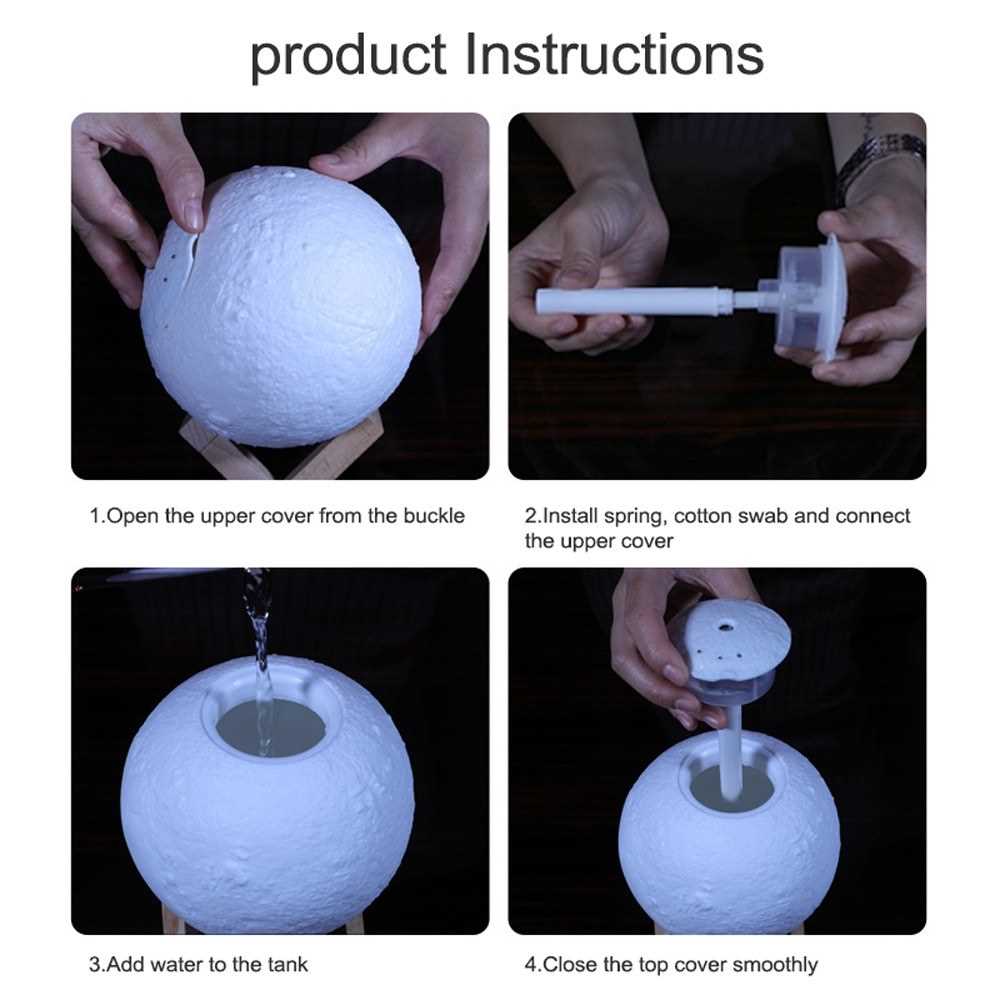 product Instructions

1.Open the upper cover from the buckle

2.Install spring, cotton swab and connect the upper cover

3.Add water to the tank

4.Close the top cover smoothly