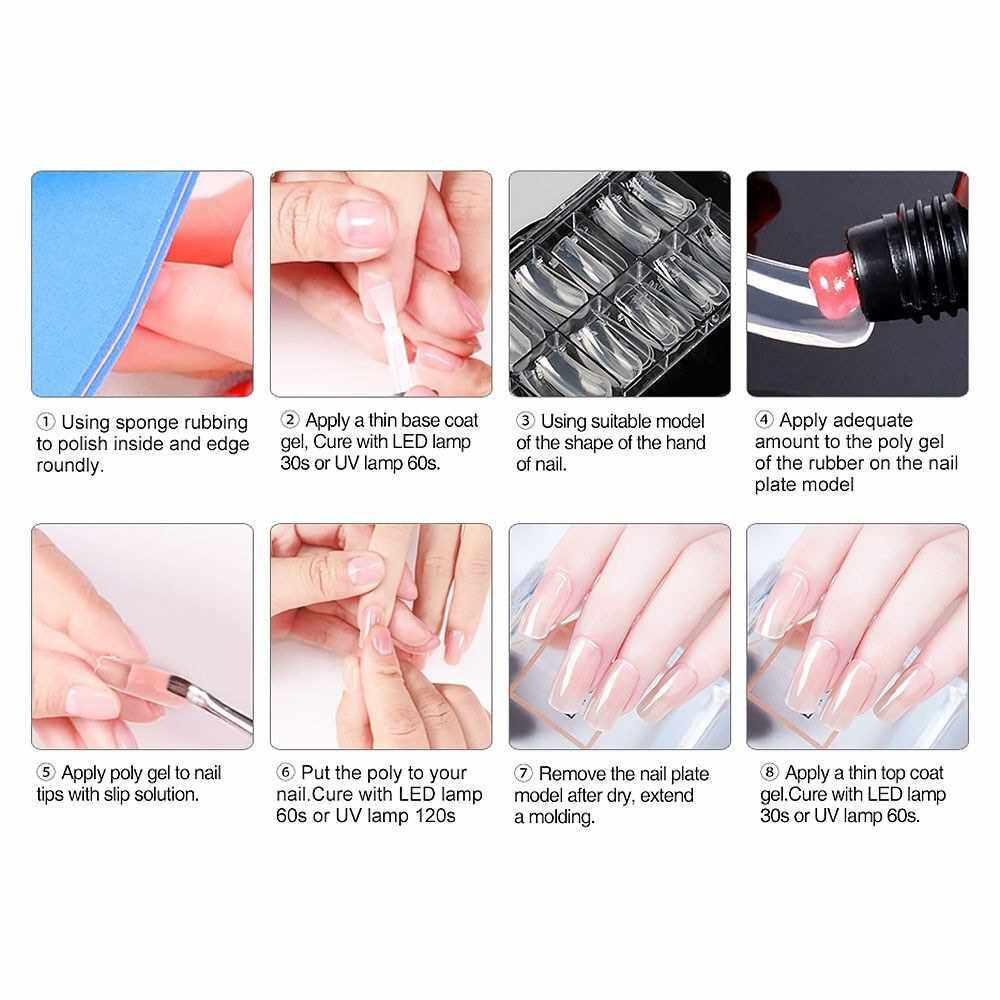 ① Using sponge rubbing to polish inside and edge roundly.

② Apply a thin base coat gel, Cure with LED lamp 30s or UV lamp 60s.

③ Using suitable model of the shape of the hand of nail.

④ Apply adequate amount to the poly gel of the rubber on the nail plate model

⑤ Apply poly gel to nail tips with slip solution.

⑥ Put the poly to your nail.Cure with LED lamp 60s or UV lamp 120s

⑦ Remove the nail plate model after dry, extend a molding.

⑧ Apply a thin top coat gel.Cure with LED lamp 30s or UV lamp 60s.