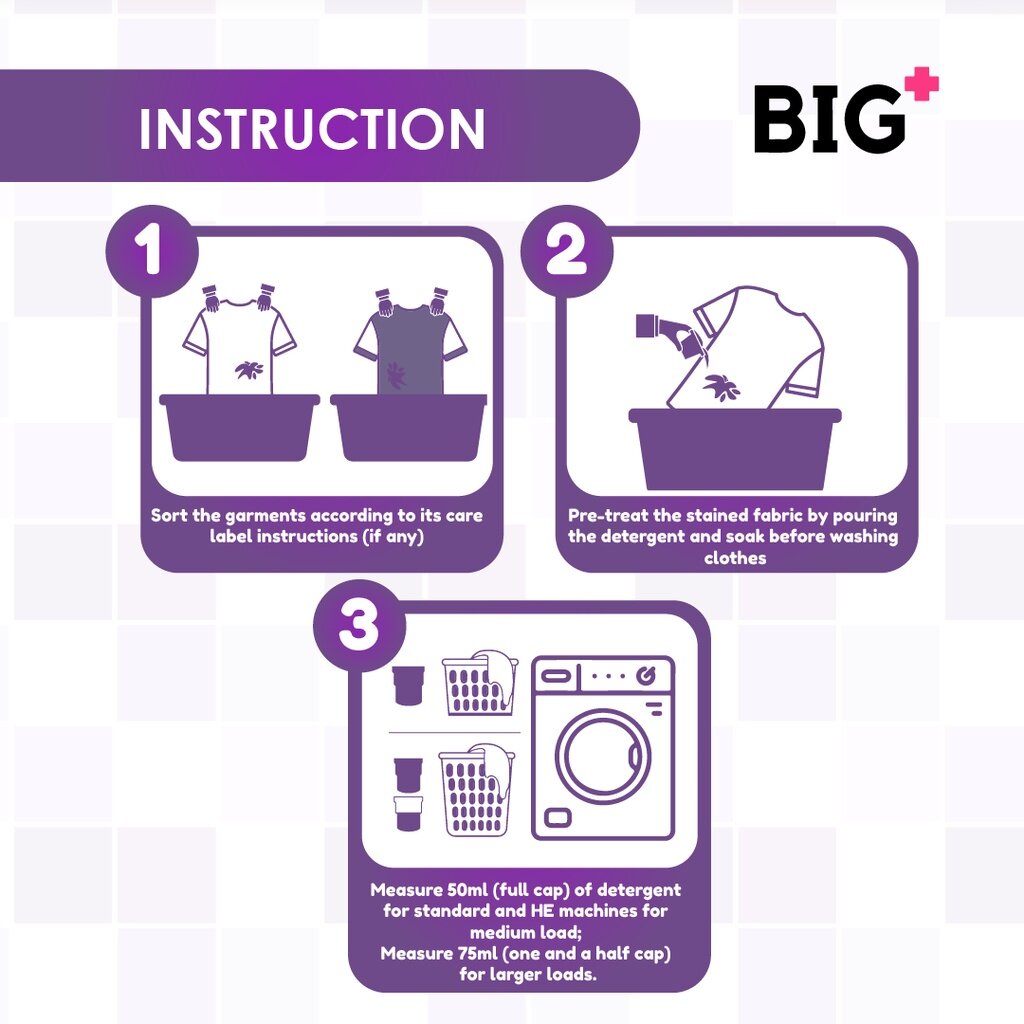 INSTRUCTION

BIG+

1

Sort the garments according to its care label instructions (if any)

2

Pre-treat the stained fabric by pouring the detergent and soak before washing clothes

3

Measure 50ml (full cap) of detergent for standard and HE machines for medium load;
Measure 75ml (one and a half cap) for larger loads.