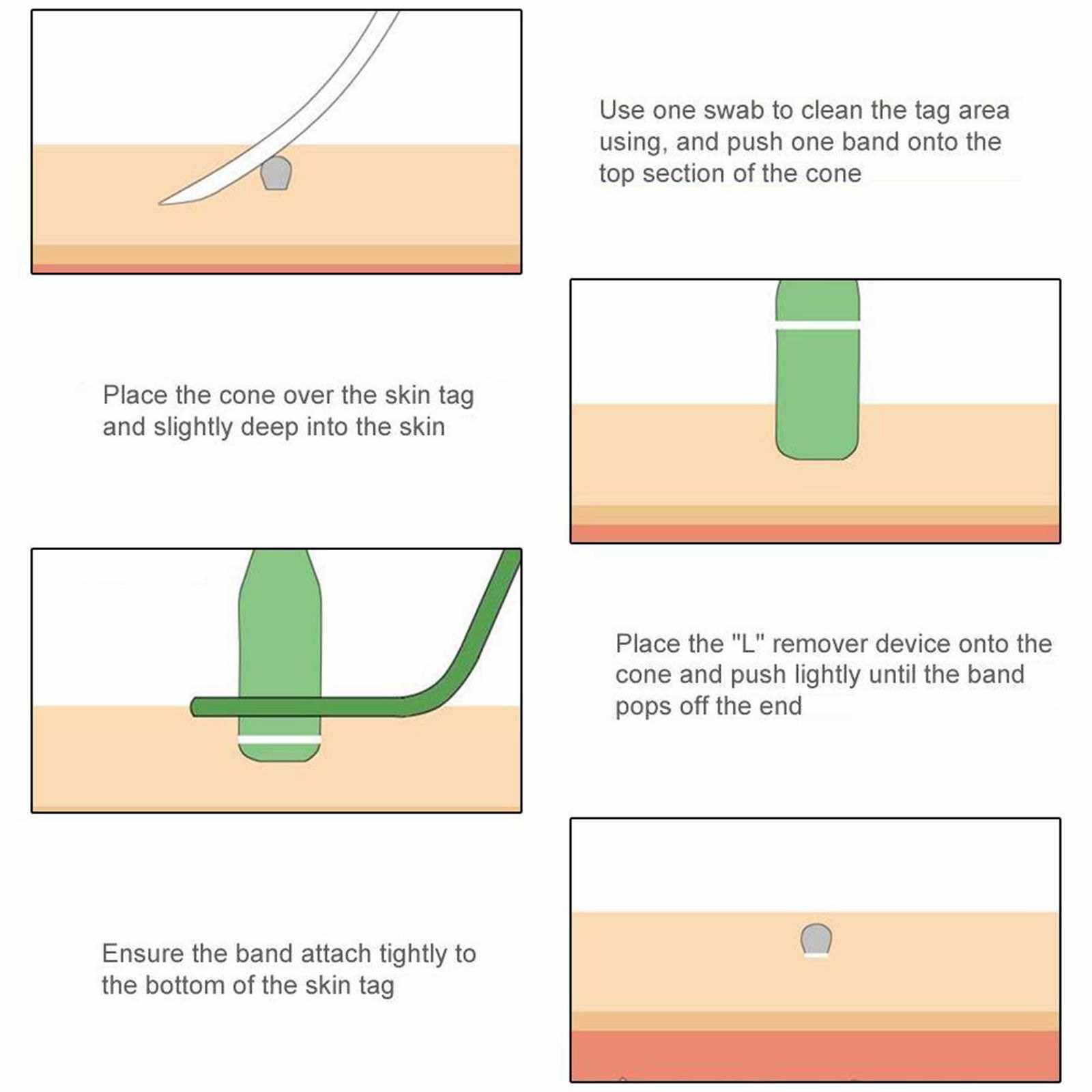 Use one swab to clean the tag area using, and push one band onto the top section of the cone

Place the cone over the skin tag and slightly deep into the skin

Place the "L" remover device onto the cone and push lightly until the band pops off the end

Ensure the band attach tightly to the bottom of the skin tag