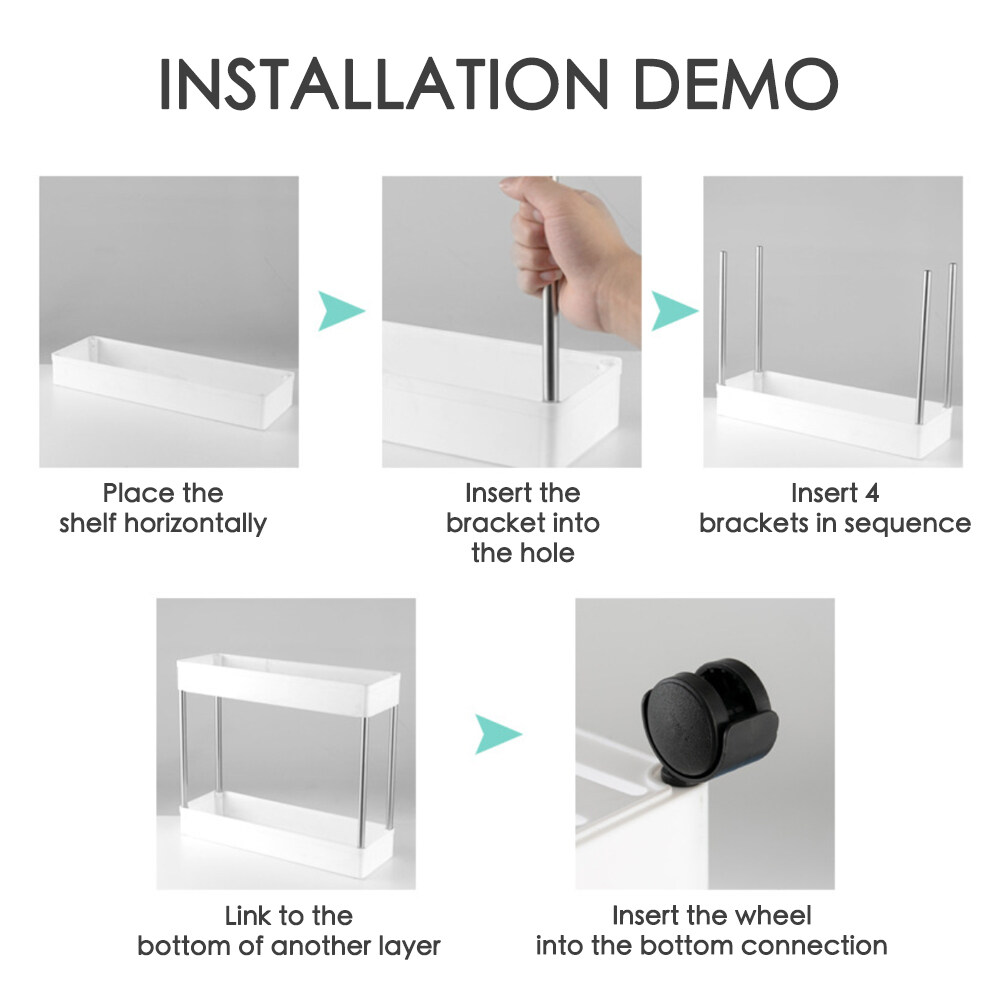 INSTALLATION DEMO

Place the shelf horizontally

Insert the bracket into the hole

Insert 4 brackets in sequence

Link to the bottom of another layer

Insert the wheel into the bottom connection