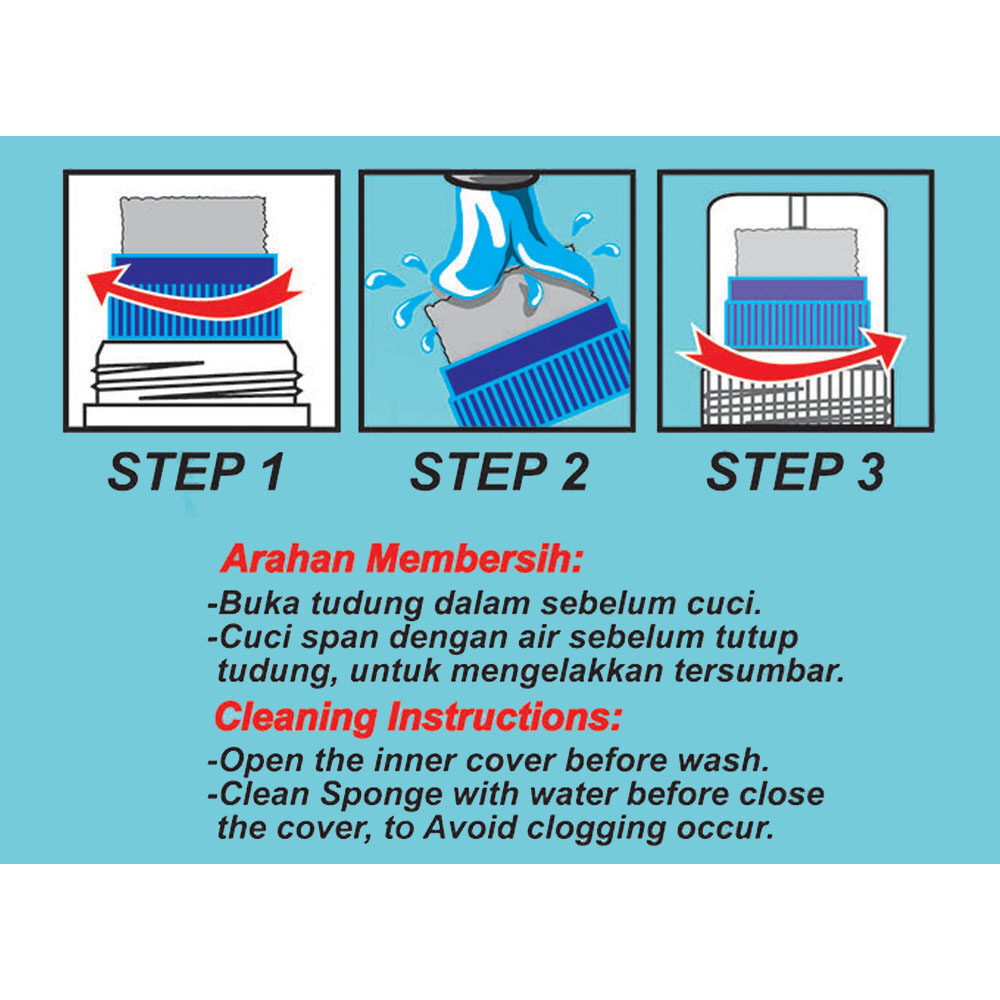 STEP 1

STEP 2

STEP 3

Arahan Membersih:
-Buka tudung dalam sebelum cuci.
-Cuci span dengan air sebelum tutup tudung, untuk mengelakkan tersumbar.

Cleaning Instructions:
-Open the inner cover before wash.
-Clean Sponge with water before close the cover, to Avoid clogging occur.