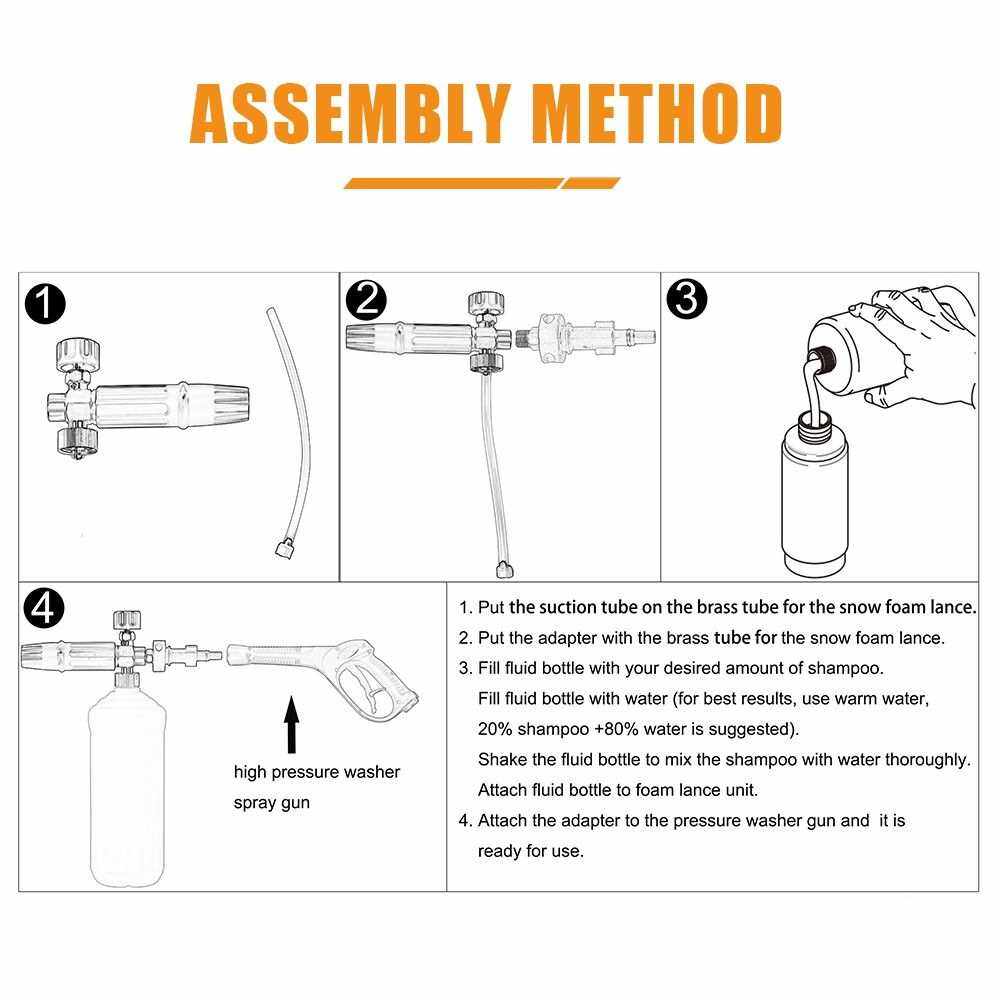 ASSEMBLY METHOD

1

2

3

4

high pressure washer spray gun

1. Put the suction tube on the brass tube for the snow foam lance.

2. Put the adapter with the brass tube for the snow foam lance.

3. Fill fluid bottle with your desired amount of shampoo.
Fill fluid bottle with water (for best results, use warm water, 20% shampoo +80% water is suggested).
Shake the fluid bottle to mix the shampoo with water thoroughly.
Attach fluid bottle to foam lance unit.

4. Attach the adapter to the pressure washer gun and it is ready for use.