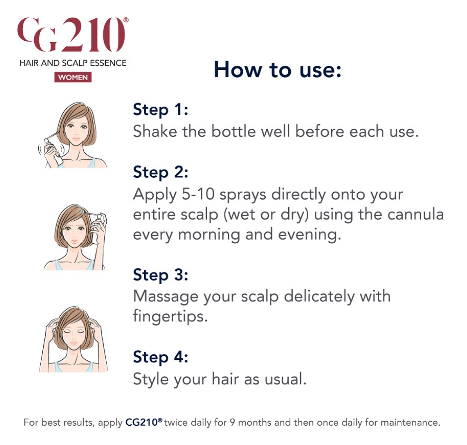 CG210®
HAIR AND SCALP ESSENCE
WOMEN

How to use:

Step 1:
Shake the bottle well before each use.

Step 2:
Apply 5-10 sprays directly onto your entire scalp (wet or dry) using the cannula every morning and evening.

Step 3:
Massage your scalp delicately with fingertips.

Step 4:
Style your hair as usual.

For best results, apply CG210® twice daily for 9 months and then once daily for maintenance.