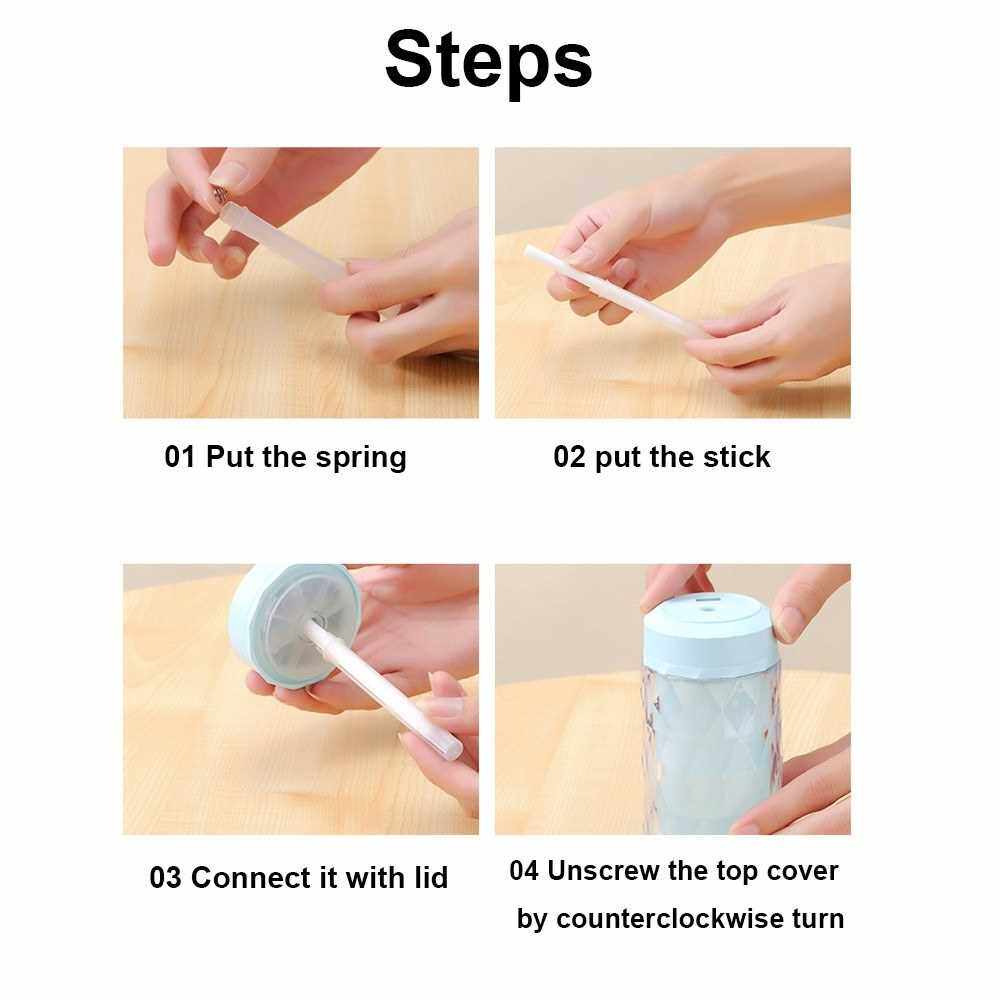 Steps

01 Put the spring

02 put the stick

03 Connect it with lid

04 Unscrew the top cover by counterclockwise turn