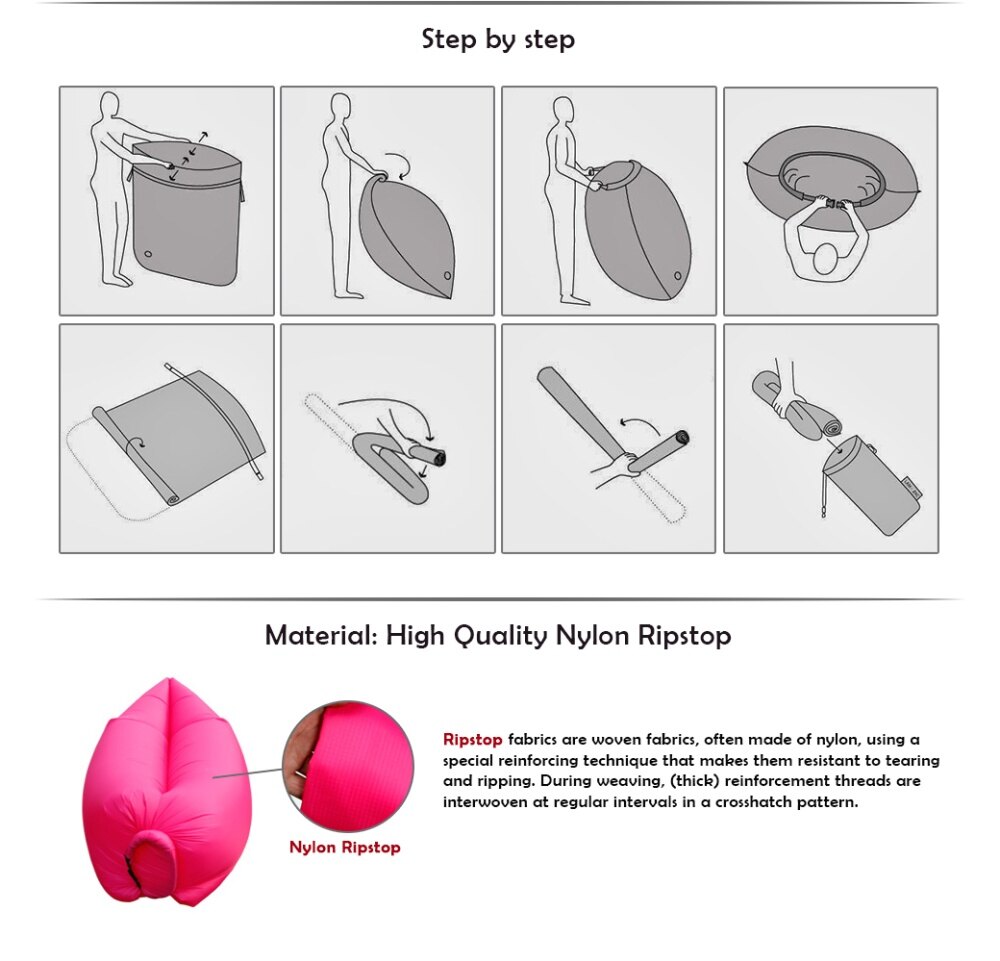 Step by step

Material: High Quality Nylon Ripstop

Nylon Ripstop

Ripstop fabrics are woven fabrics, often made of nylon, using a special reinforcing technique that makes them resistant to tearing and ripping. During weaving, (thick) reinforcement threads are interwoven at regular intervals in a crosshatch pattern.