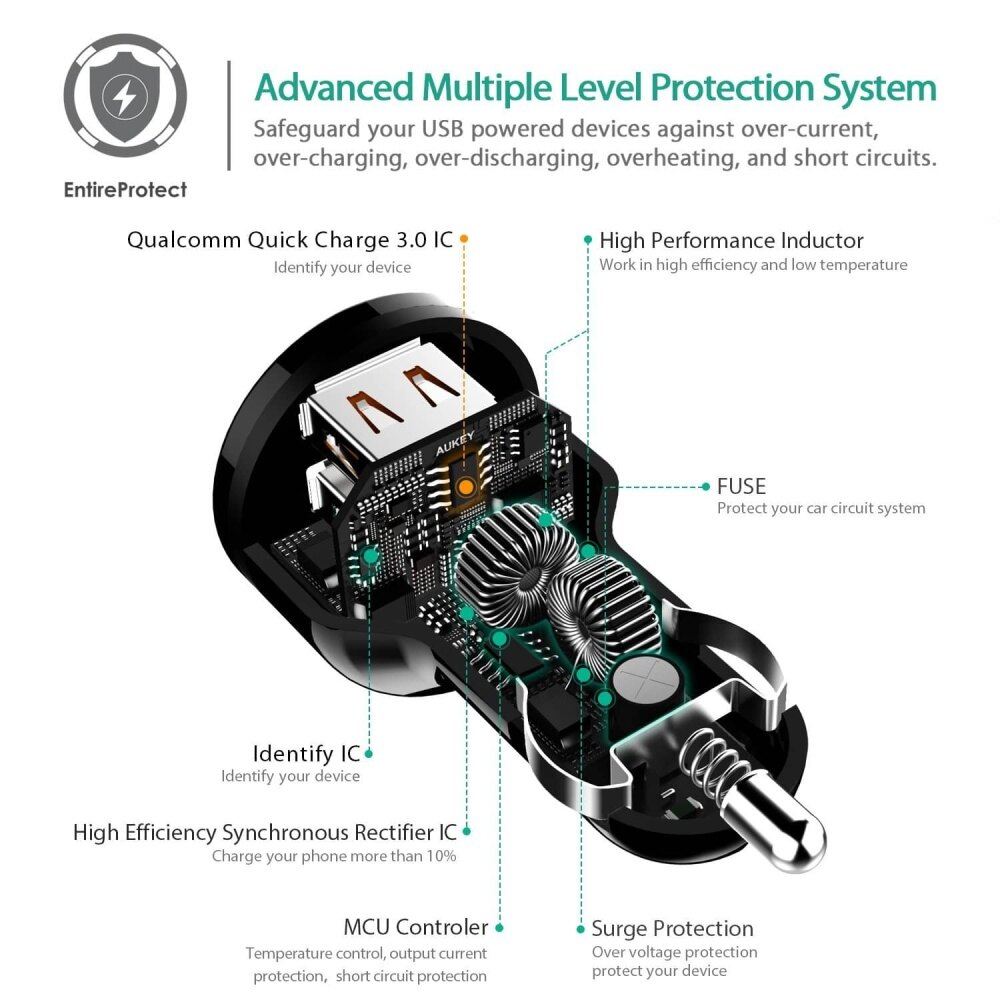 EntireProtect

Advanced Multiple Level Protection System
Safeguard your USB powered devices against over-current, over-charging, over-discharging, overheating, and short circuits.

Qualcomm Quick Charge 3.0 IC
Identify your device

High Performance Inductor
Work in high efficiency and low temperature

AUKEY

FUSE
Protect your car circuit system

Identify IC
Identify your device

High Efficiency Synchronous Rectifier IC
Charge your phone more than 10%

MCU Controler
Temperature control, output current protection, short circuit protection

Surge Protection
Over voltage protection protect your device