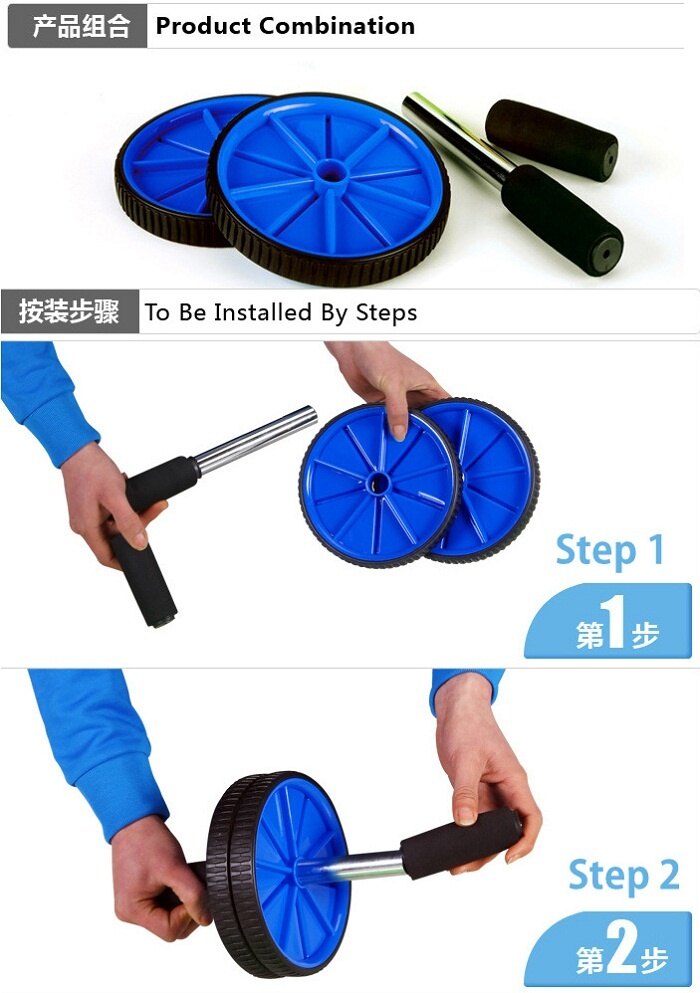 产品组合 Product Combination

按装步骤 To Be Installed By Steps

Step 1

第1步

Step 2

第2步