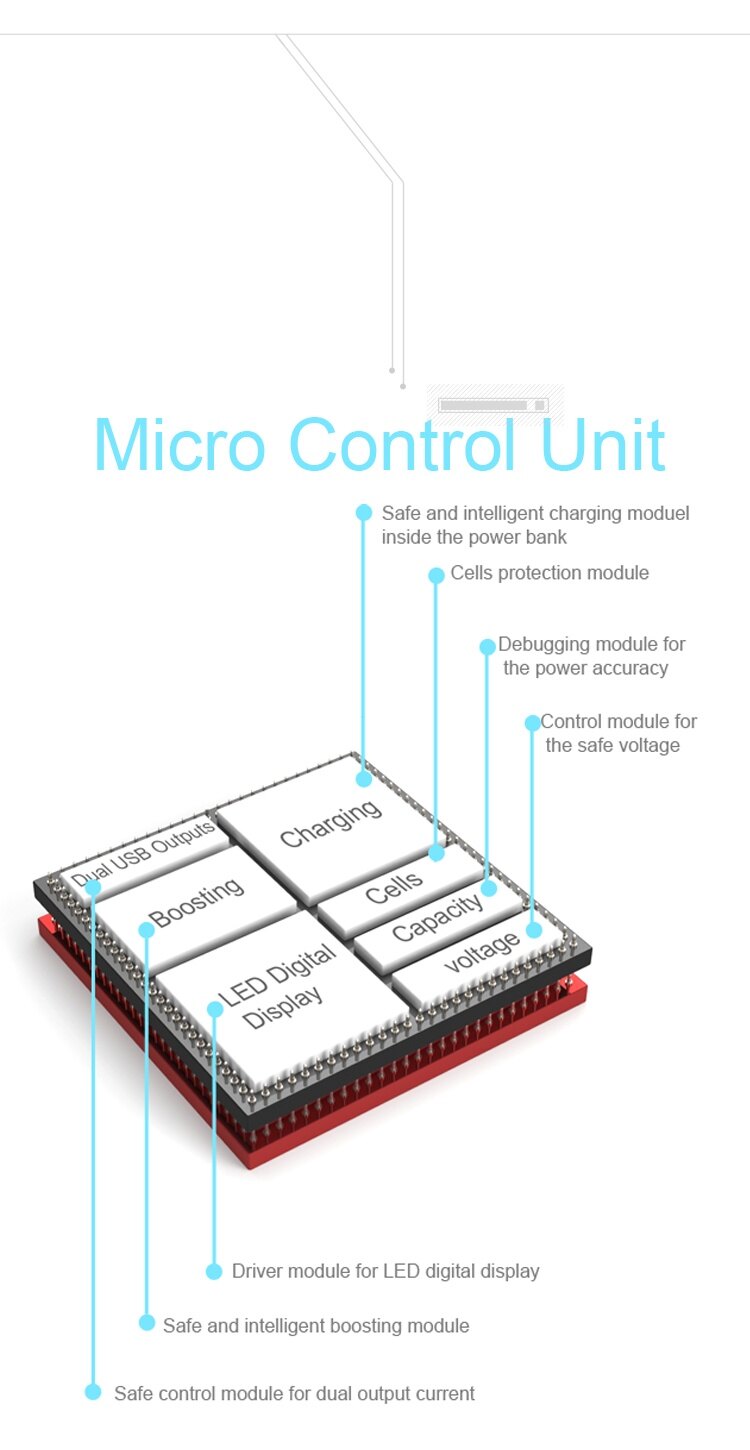 Micro Control Unit

Safe and intelligent charging moduel inside the power bank

Cells protection module

Debugging module for the power accuracy

Control module for the safe voltage

Dual USB Outputs

Charging

Boosting

Cells

Capacity

voltage

LED Digital Display

Driver module for LED digital display

Safe and intelligent boosting module

Safe control module for dual output current