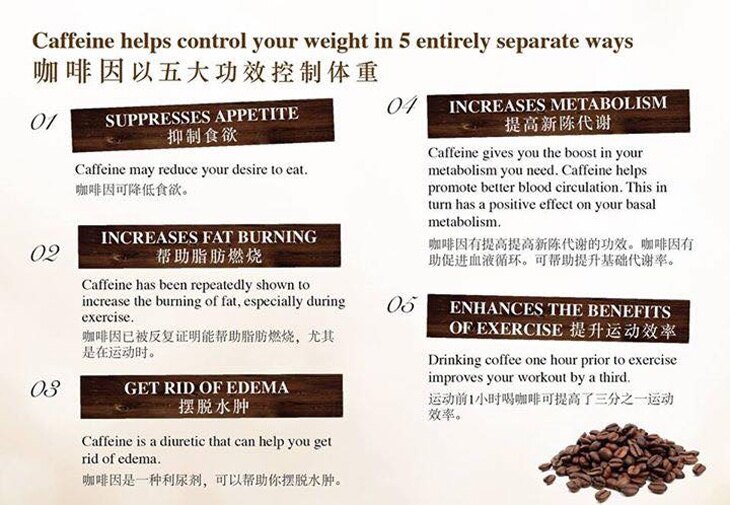 Caffeine helps control your weight in 5 entirely separate ways
咖啡因以五大功效控制体重

01
SUPPRESSES APPETITE
抑制食欲

Caffeine may reduce your desire to eat.
咖啡因可降低食欲。

02
INCREASES FAT BURNING
帮助脂肪燃烧

Caffeine has been repeatedly shown to increase the burning of fat, especially during exercise.
咖啡因已被反复证明能帮助脂肪燃烧，尤其是在运动时。

03
GET RID OF EDEMA
摆脱水肿

Caffeine is a diuretic that can help you get rid of edema.
咖啡因是一种利尿剂，可以帮助你摆脱水肿。

04
INCREASES METABOLISM
提高新陈代谢

Caffeine gives you the boost in your metabolism you need. Caffeine helps promote better blood circulation. This in turn has a positive effect on your basal metabolism.
咖啡因有提高提高新陈代谢的功效。咖啡因有助促进血液循环。可帮助提升基础代谢率。

05
ENHANCES THE BENEFITS OF EXERCISE 提升运动效率

Drinking coffee one hour prior to exercise improves your workout by a third.
运动前1小时喝咖啡可提高了三分之一运动效率。