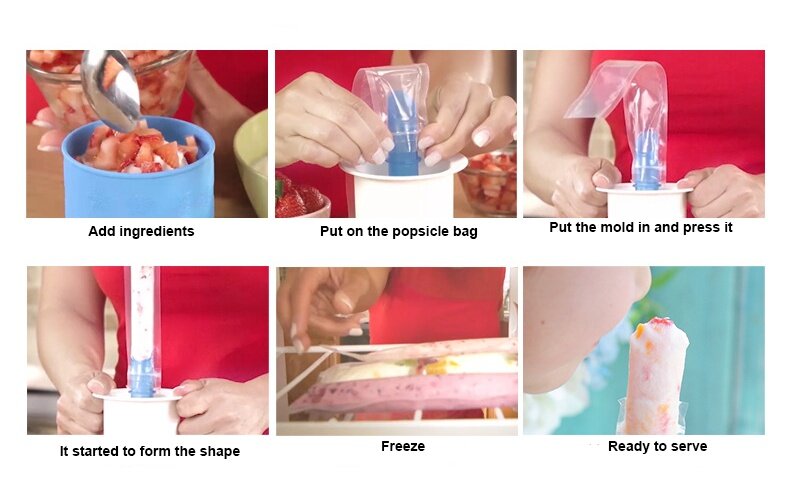 Add ingredients

Put on the popsicle bag

Put the mold in and press it

It started to form the shape

Freeze

Ready to serve