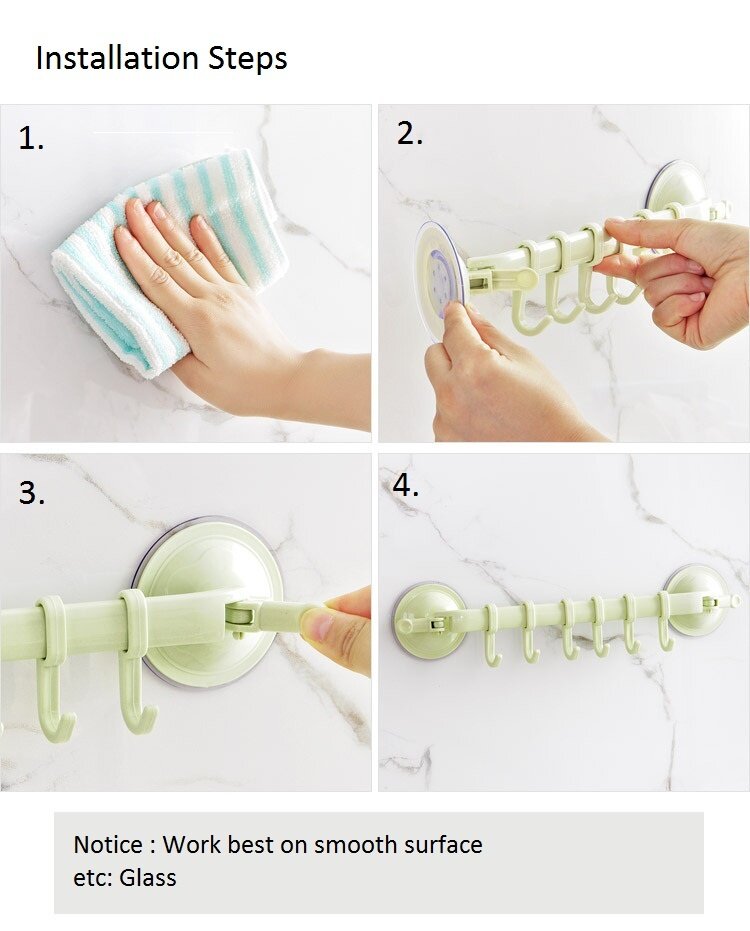 Installation Steps

1.

2.

3.

4.

Notice : Work best on smooth surface
etc: Glass