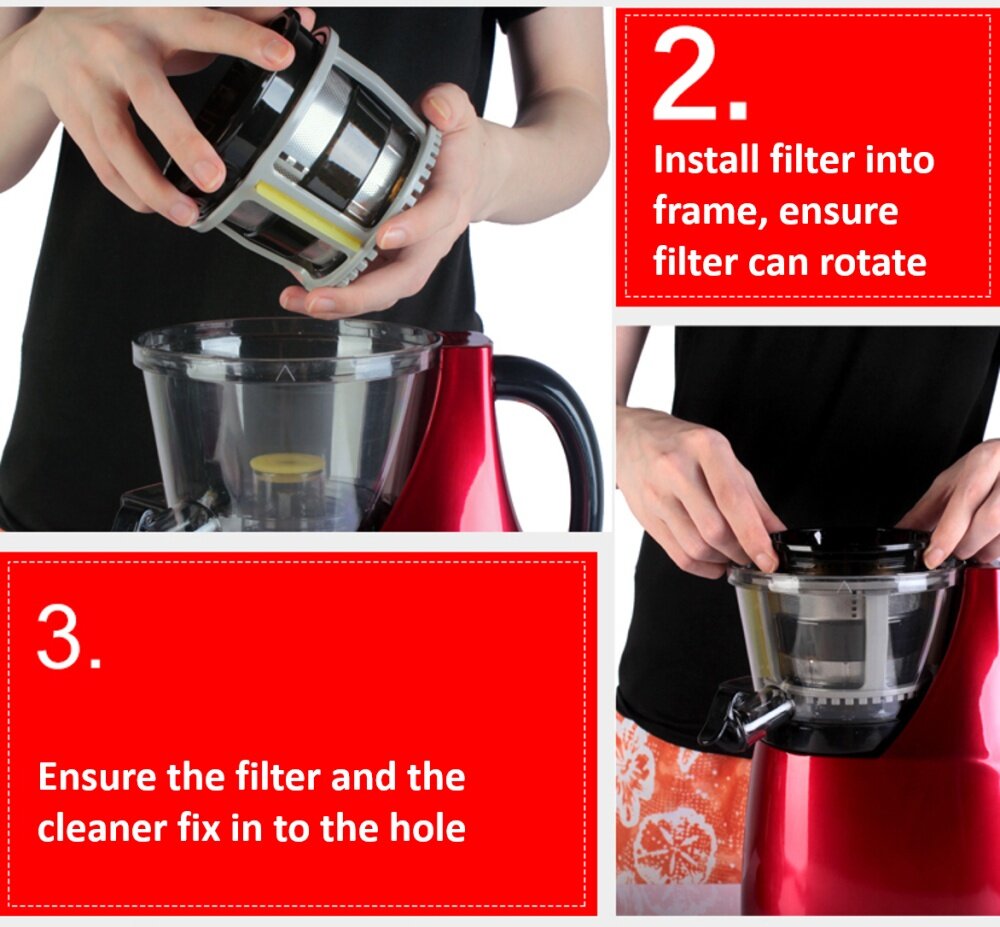 2.

Install filter into frame, ensure filter can rotate

3.

Ensure the filter and the cleaner fix in to the hole