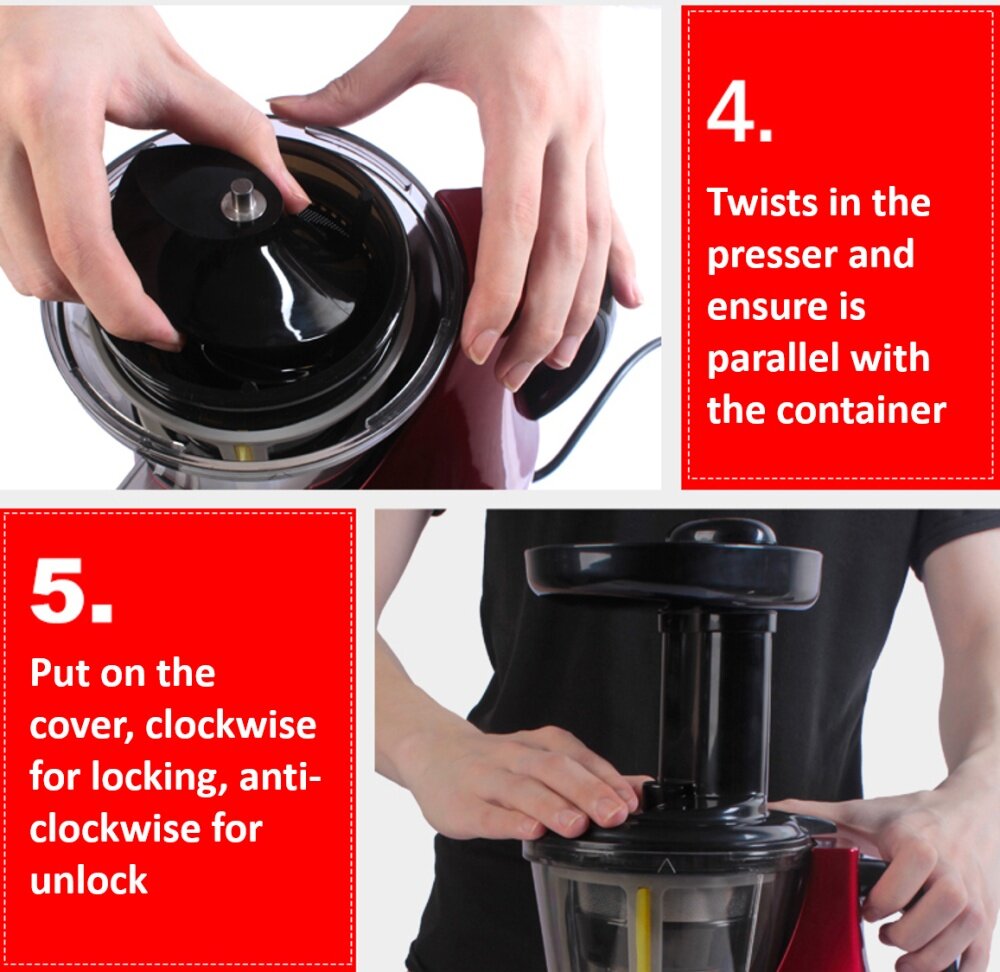 4.

Twists in the presser and ensure is parallel with the container

5.

Put on the cover, clockwise for locking, anti-clockwise for unlock