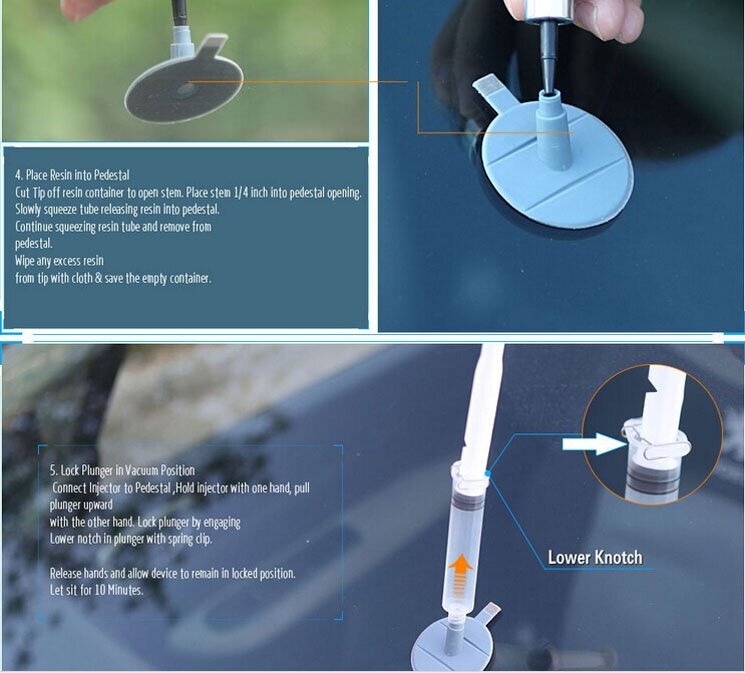 4. Place Resin into Pedestal
Cut Tip off resin container to open stem. Place stem 1/4 inch into pedestal opening.
Slowly squeeze tube releasing resin into pedestal.
Continue squeezing resin tube and remove from pedestal.
Wipe any excess resin
from tip with cloth & save the empty container.

5. Lock Plunger in Vacuum Position
Connect Injector to Pedestal ,Hold injector with one hand, pull plunger upward
with the other hand. Lock plunger by engaging
Lower notch in plunger with spring clip.

Release hands and allow device to remain in locked position.
Let sit for 10 Minutes.

Lower Knotch