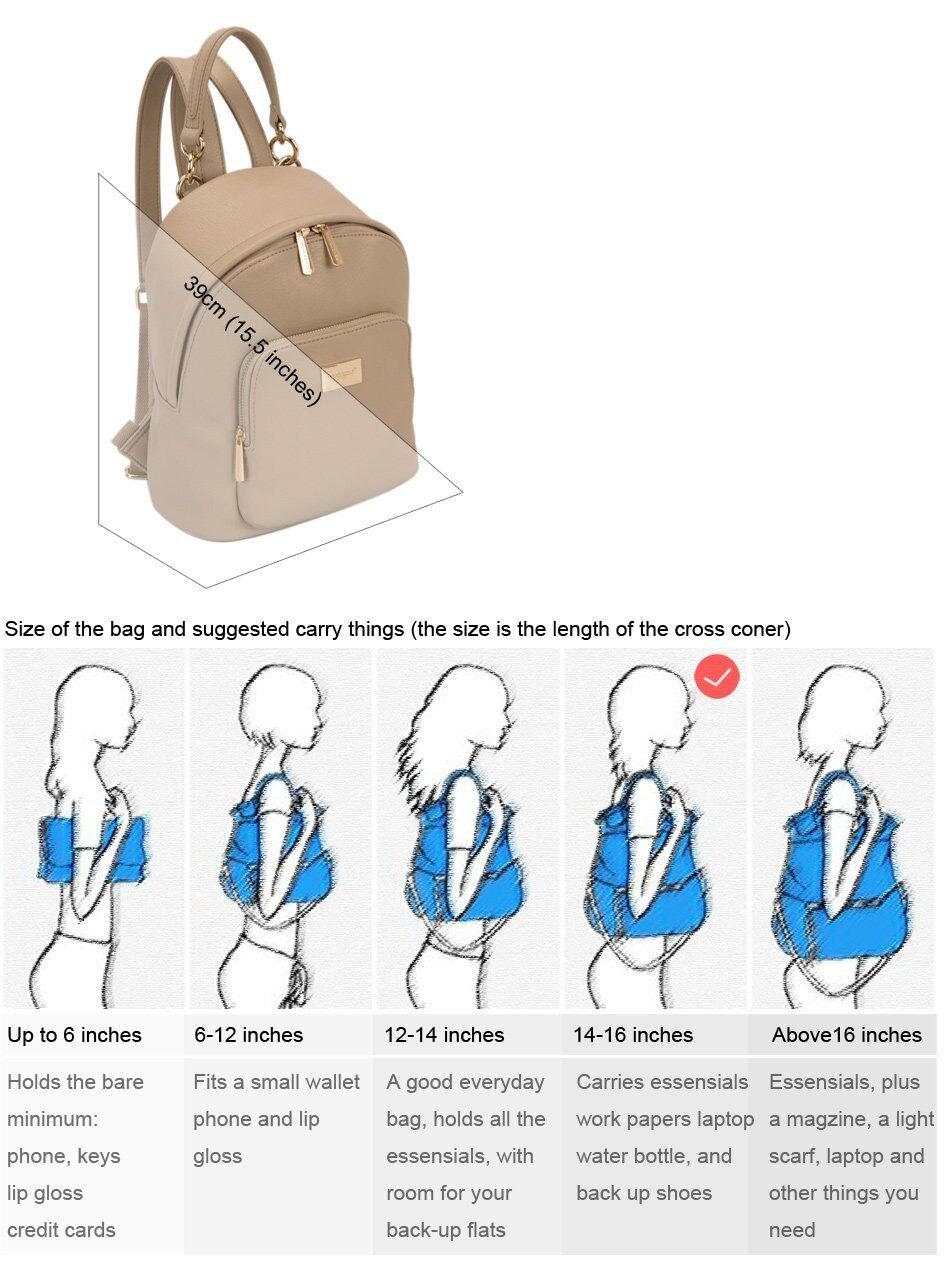 39cm (15.5 inches)

Size of the bag and suggested carry things (the size is the length of the cross coner)

| Up to 6 inches | 6-12 inches | 12-14 inches | 14-16 inches | Above16 inches |
|---|---|---|---|---|
| Holds the bare minimum: phone, keys lip gloss credit cards | Fits a small wallet phone and lip gloss | A good everyday bag, holds all the essensials, with room for your back-up flats | Carries essensials work papers laptop water bottle, and back up shoes | Essensials, plus a magzine, a light scarf, laptop and other things you need |