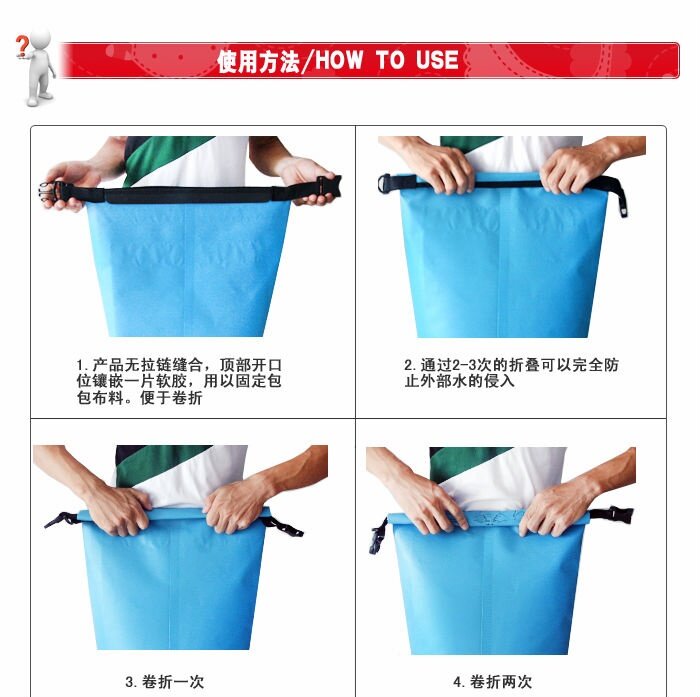 使用方法/HOW TO USE

1. 产品无拉链缝合，顶部开口位镶嵌一片软胶，用以固定包包布料。便于卷折

2. 通过2-3次的折叠可以完全防止外部水的侵入

3. 卷折一次

4. 卷折两次