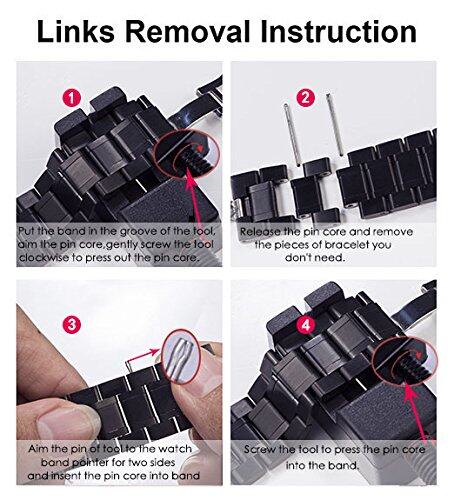 Links Removal Instruction

1

Put the band in the groove of the tool, aim the pin core,gently screw the tool clockwise to press out the pin core.

2

Release the pin core and remove the pieces of bracelet you don't need.

3

Aim the pin of tool to the watch band pointer for two sides and insent the pin core into band

4

Screw the tool to press the pin core into the band.