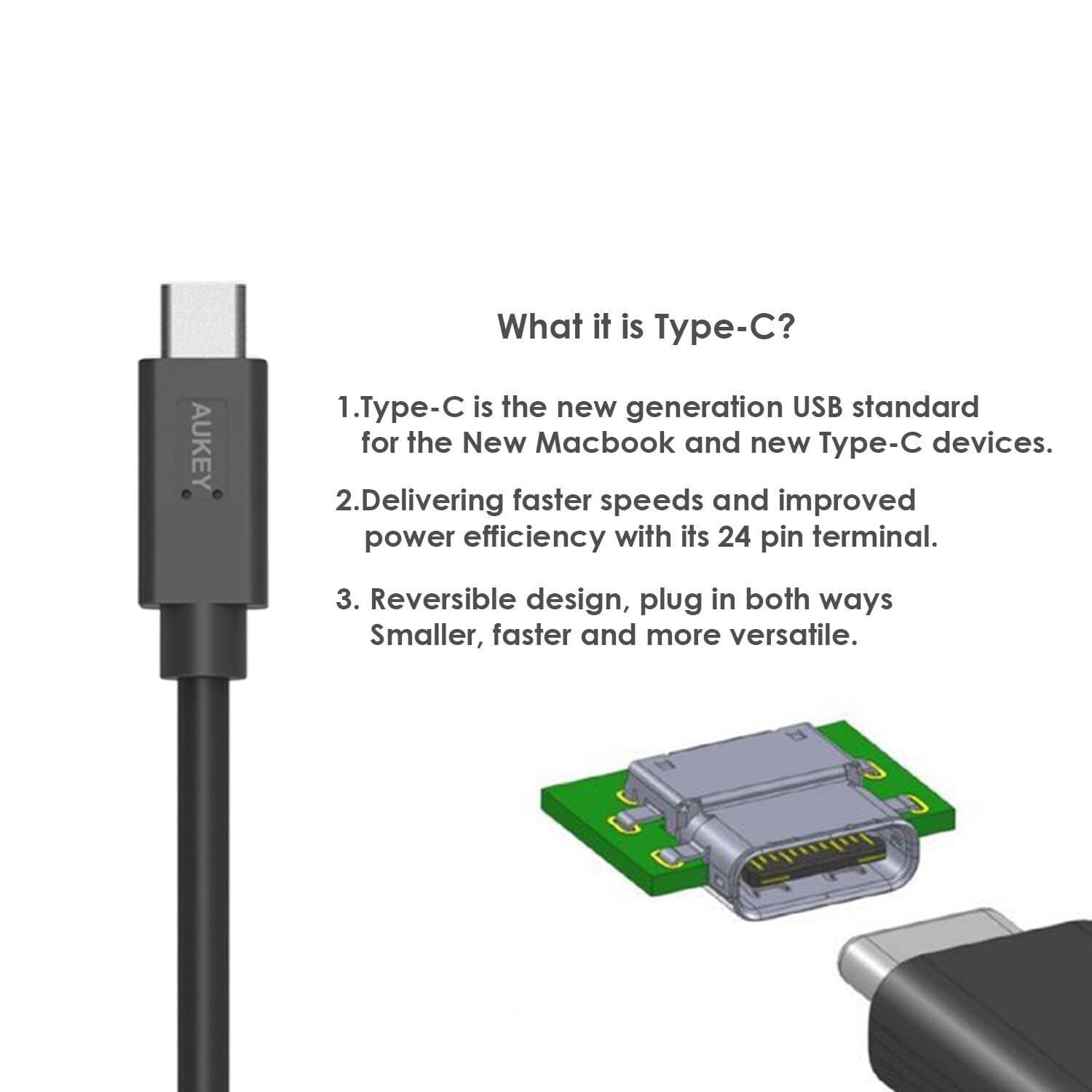 AUKEY

What it is Type-C?

1.Type-C is the new generation USB standard for the New Macbook and new Type-C devices.

2.Delivering faster speeds and improved power efficiency with its 24 pin terminal.

3. Reversible design, plug in both ways Smaller, faster and more versatile.