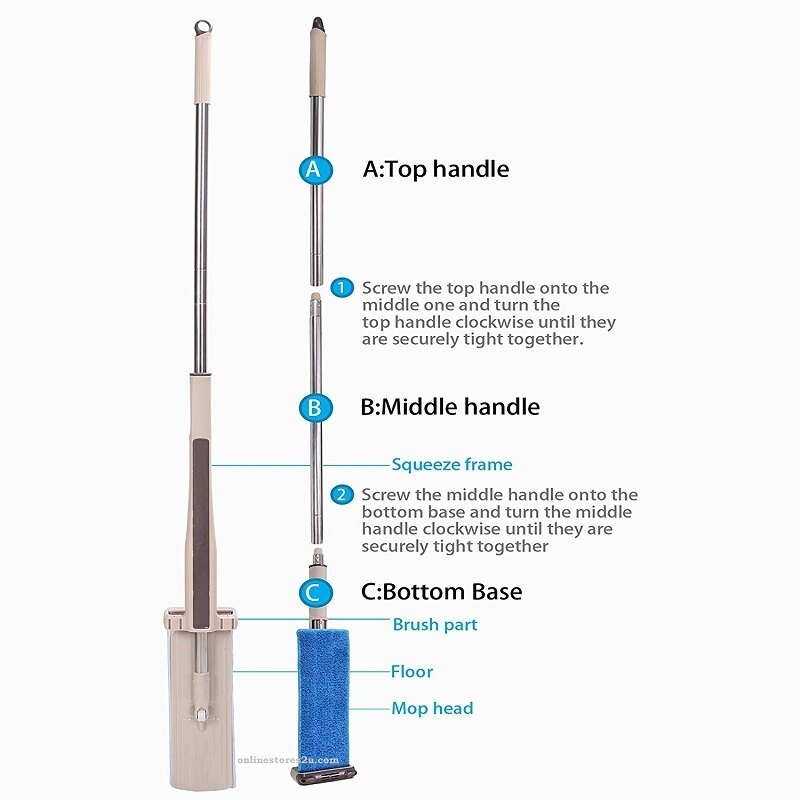 A A:Top handle

1 Screw the top handle onto the middle one and turn the top handle clockwise until they are securely tight together.

B B:Middle handle

Squeeze frame

2 Screw the middle handle onto the bottom base and turn the middle handle clockwise until they are securely tight together

C C:Bottom Base

Brush part

Floor

Mop head

onlinestores2u.com