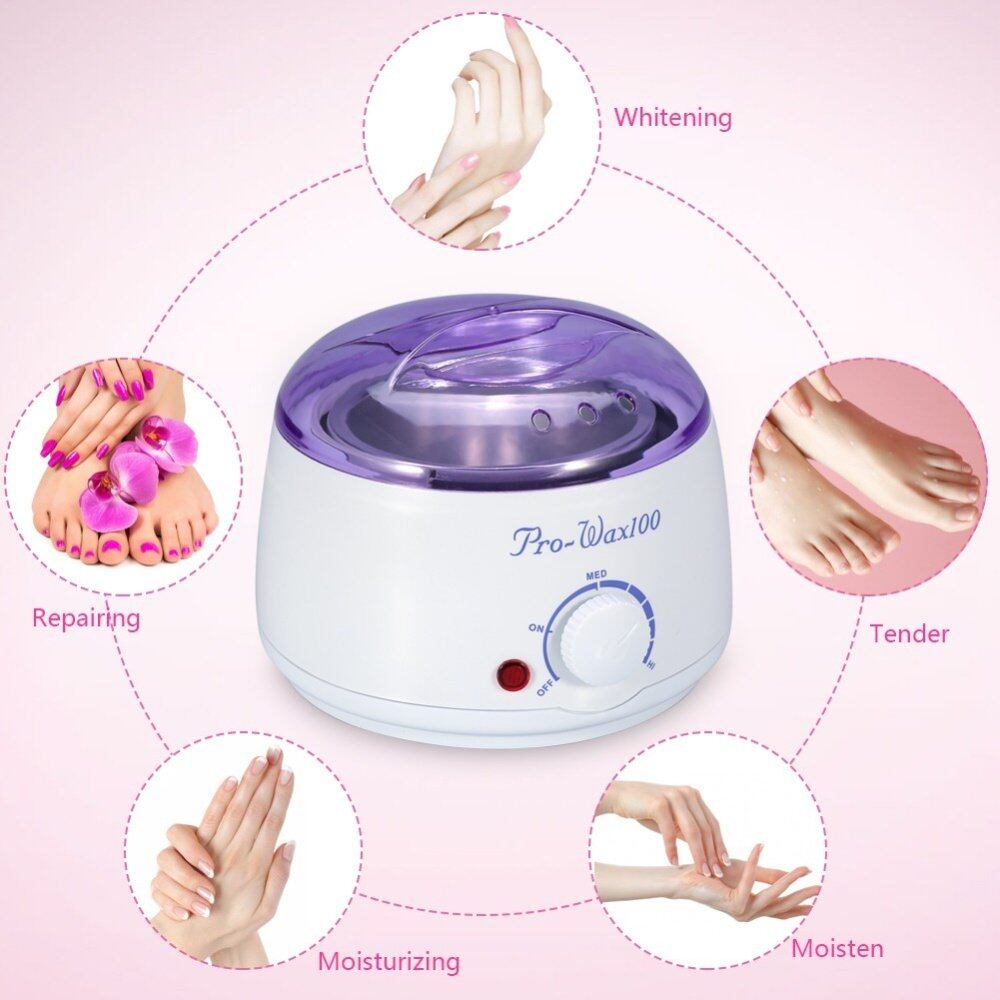 Whitening

Repairing

Pro-Wax100

MED

ON

OFF

HI

Tender

Moisturizing

Moisten