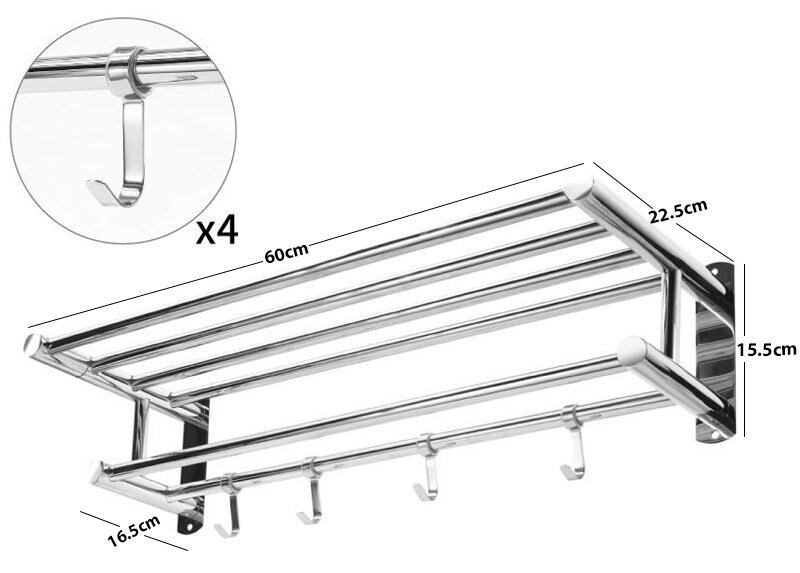 x4

60cm

22.5cm

15.5cm

16.5cm