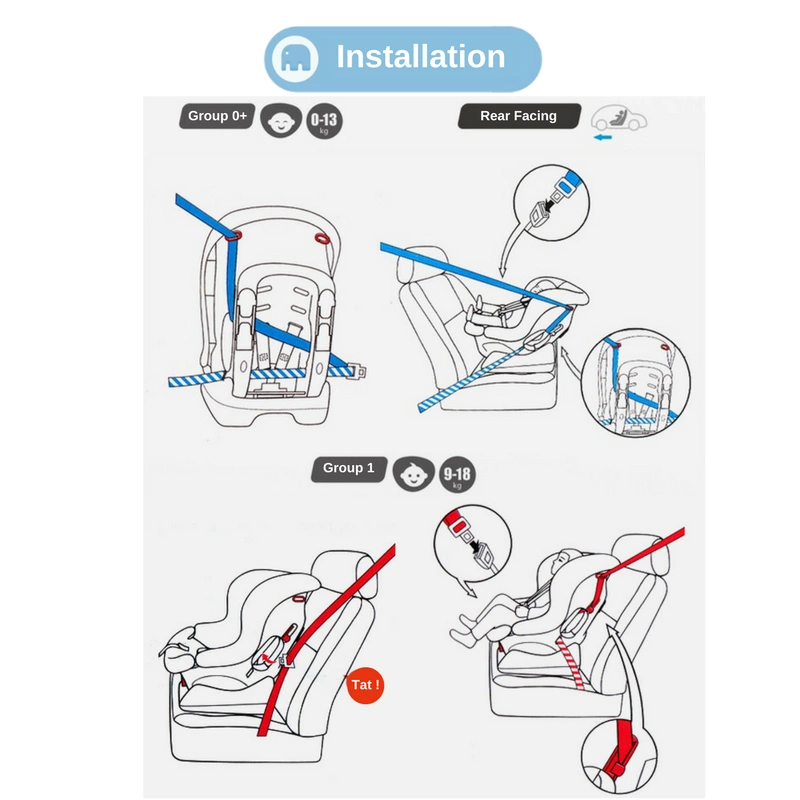 Installation

Group 0+ 0-13 kg

Rear Facing

Group 1 9-18 kg

Tat !