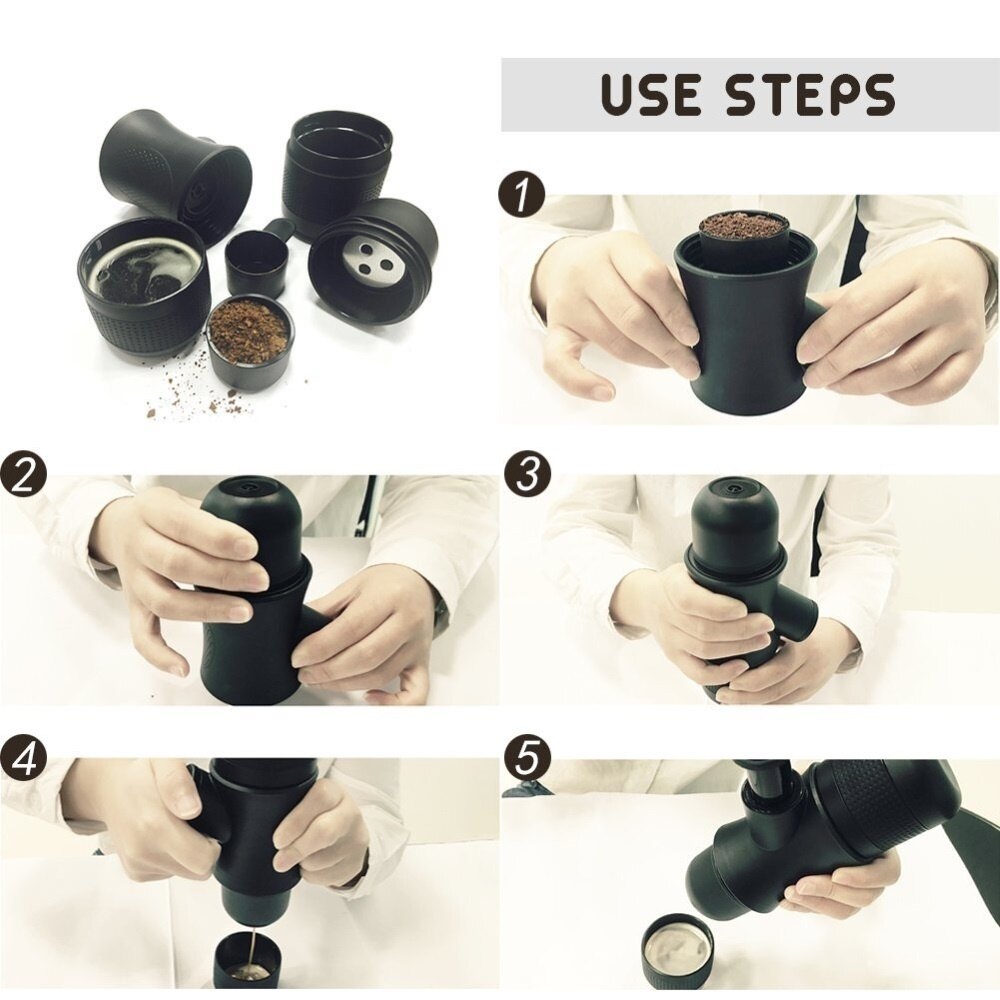 USE STEPS

1

2

3

4

5