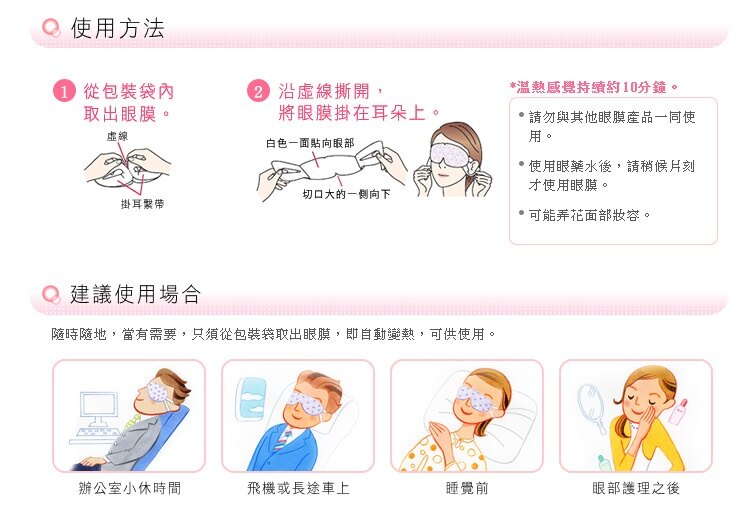 使用方法

1 從包裝袋內取出眼膜。

虛線

掛耳繫帶

2 沿虛線撕開，將眼膜掛在耳朵上。

白色一面貼向眼部

切口大的一側向下

*溫熱感覺持續約10分鐘。

• 請勿與其他眼膜產品一同使用。

• 使用眼藥水後，請稍候片刻才使用眼膜。

• 可能弄花面部妝容。

建議使用場合

隨時隨地，當有需要，只須從包裝袋取出眼膜，即自動變熱，可供使用。

辦公室小休時間

飛機或長途車上

睡覺前

眼部護理之後