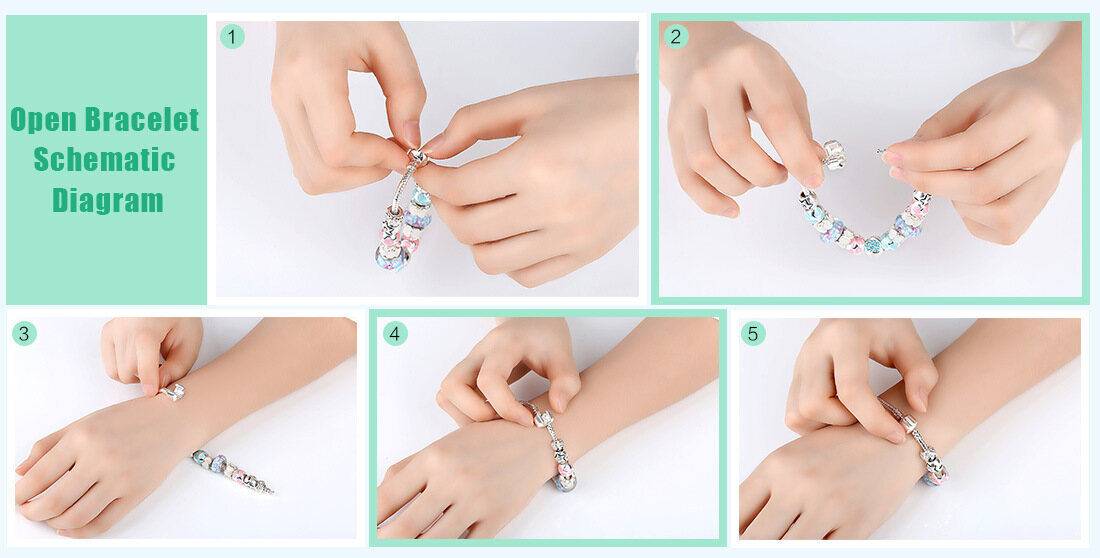 Open Bracelet Schematic Diagram

1

2

3

4

5