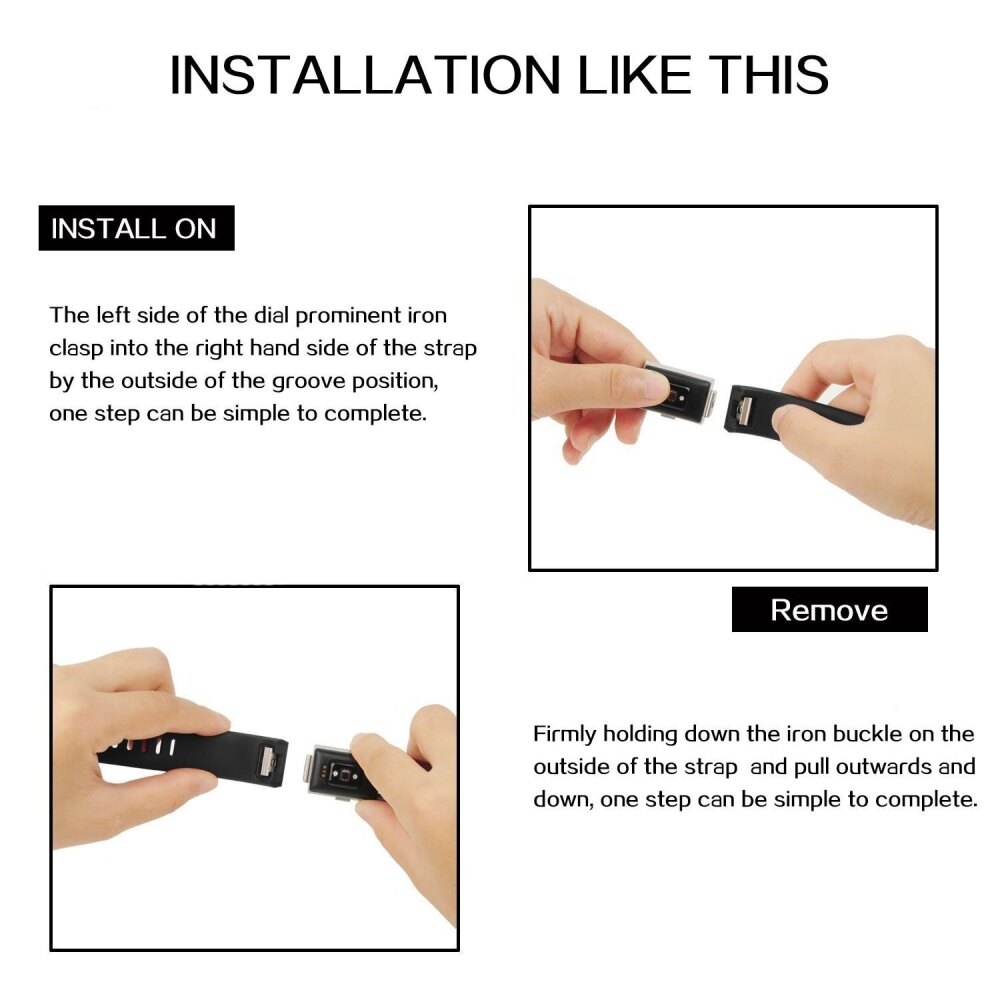 INSTALLATION LIKE THIS

INSTALL ON

The left side of the dial prominent iron clasp into the right hand side of the strap by the outside of the groove position, one step can be simple to complete.

Remove

Firmly holding down the iron buckle on the outside of the strap  and pull outwards and down, one step can be simple to complete.